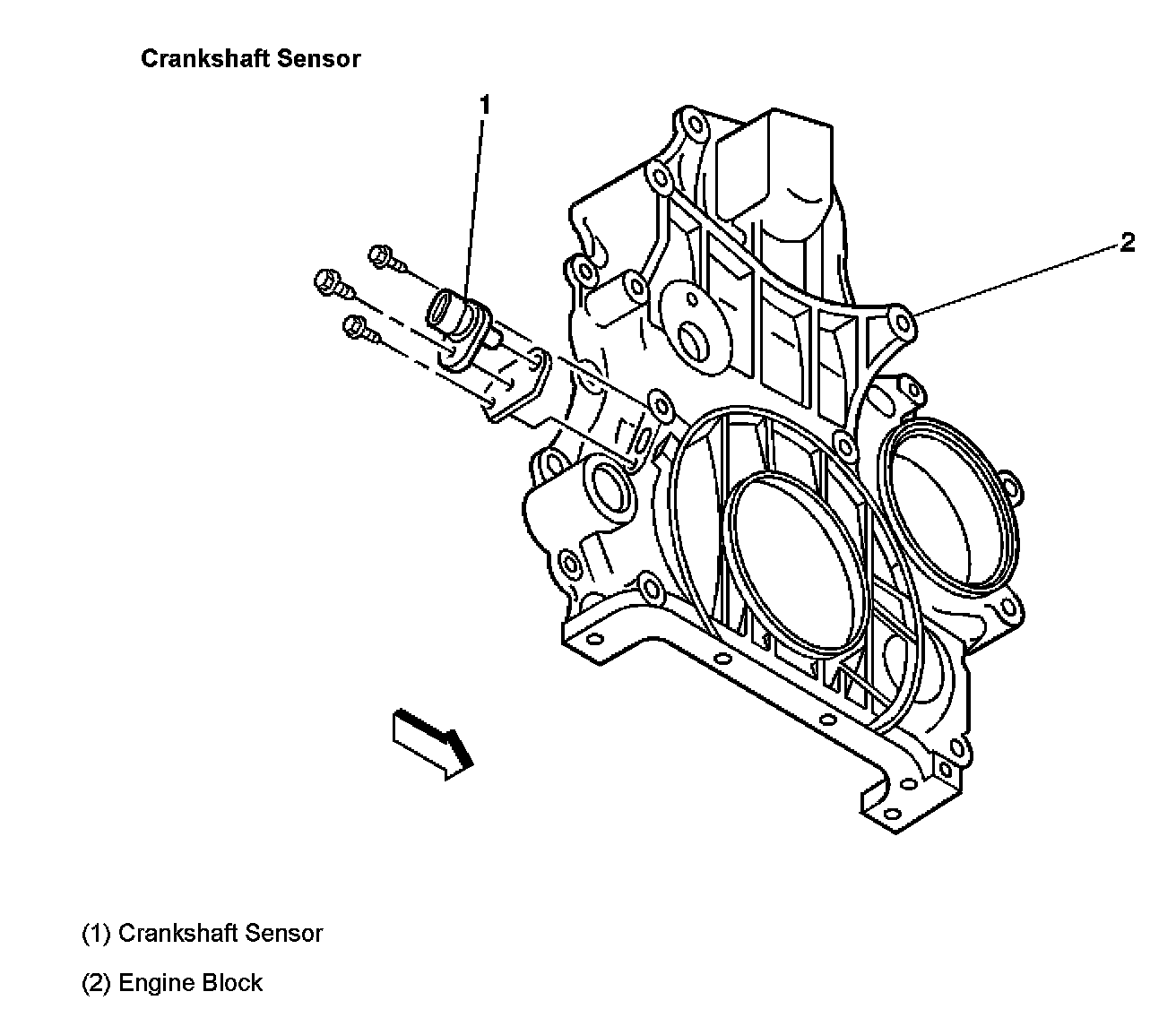 Crankshaft Sensor

1

2

(1) Crankshaft Sensor

(2) Engine Block