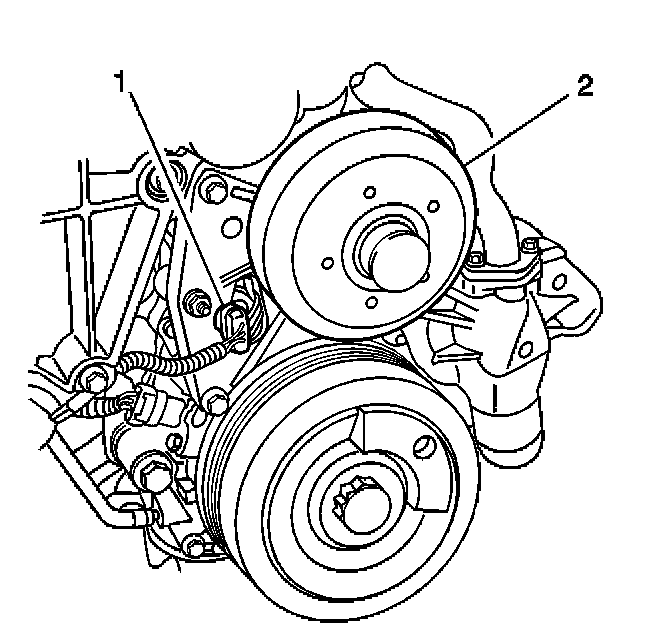 1
2