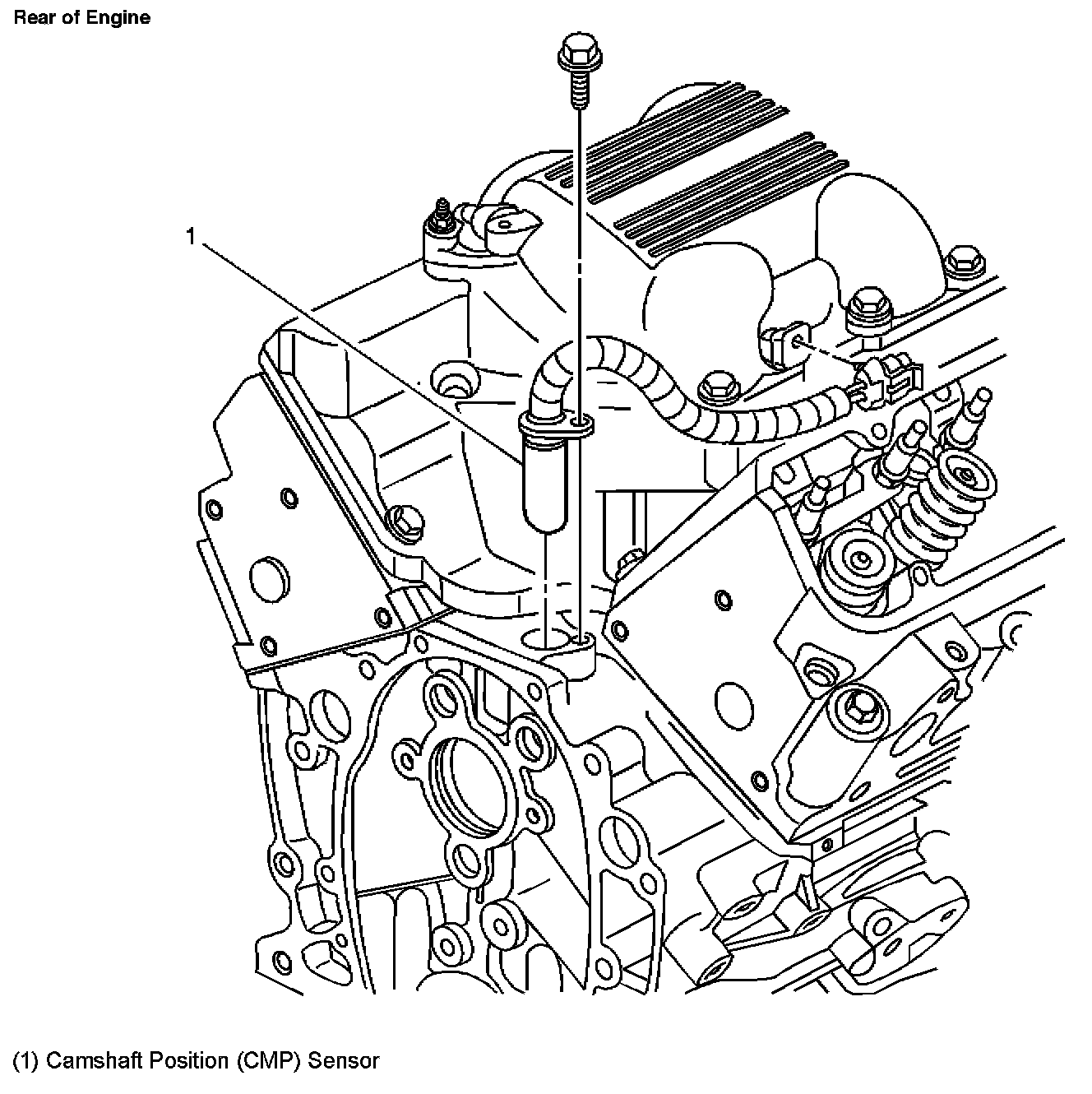 Rear of Engine

1

(1) Camshaft Position (CMP) Sensor