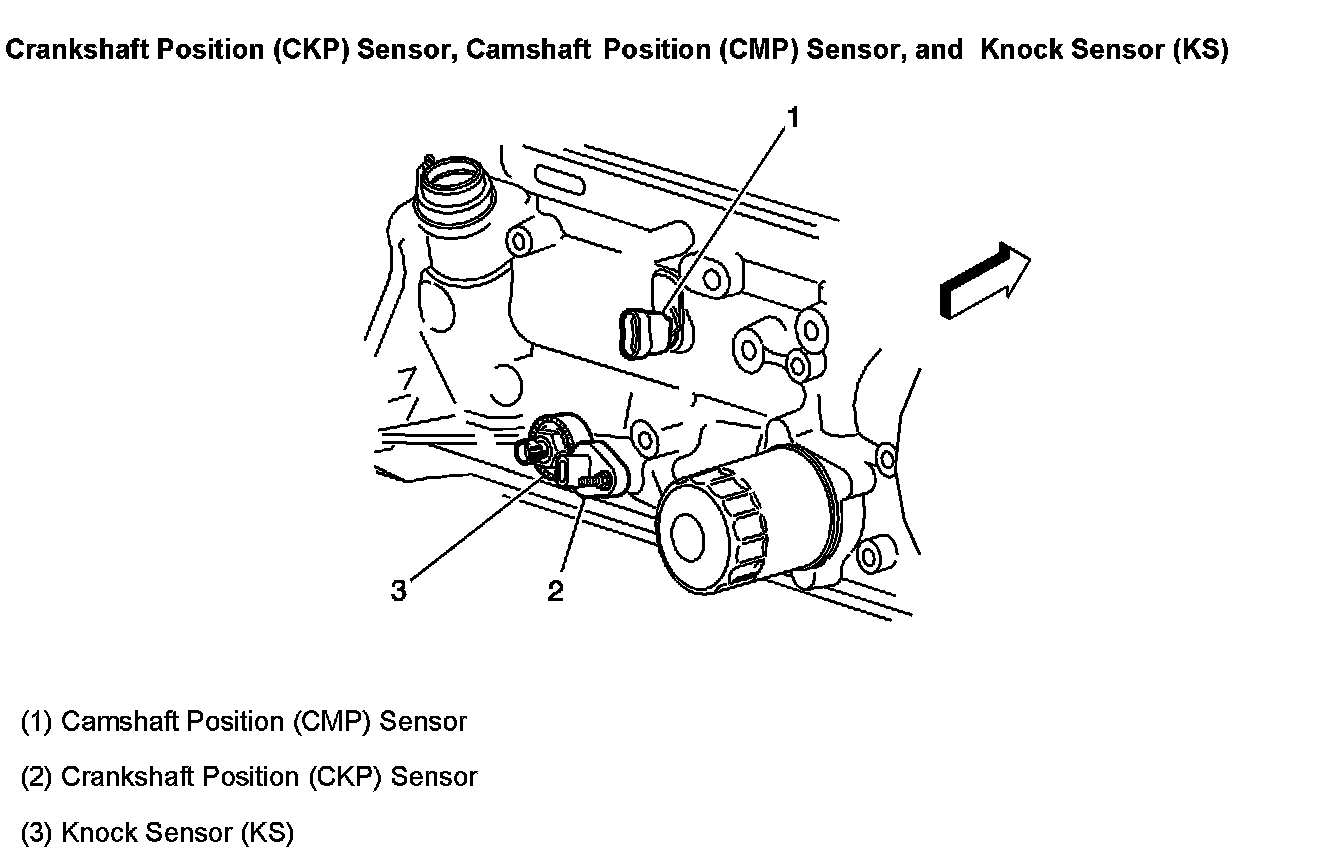 Crankshaft Position (CKP) Sensor, Camshaft Position (CMP) Sensor, and Knock Sensor (KS)

1

3

2

(1) Camshaft Position (CMP) Sensor

(2) Crankshaft Position (CKP) Sensor

(3) Knock Sensor (KS)