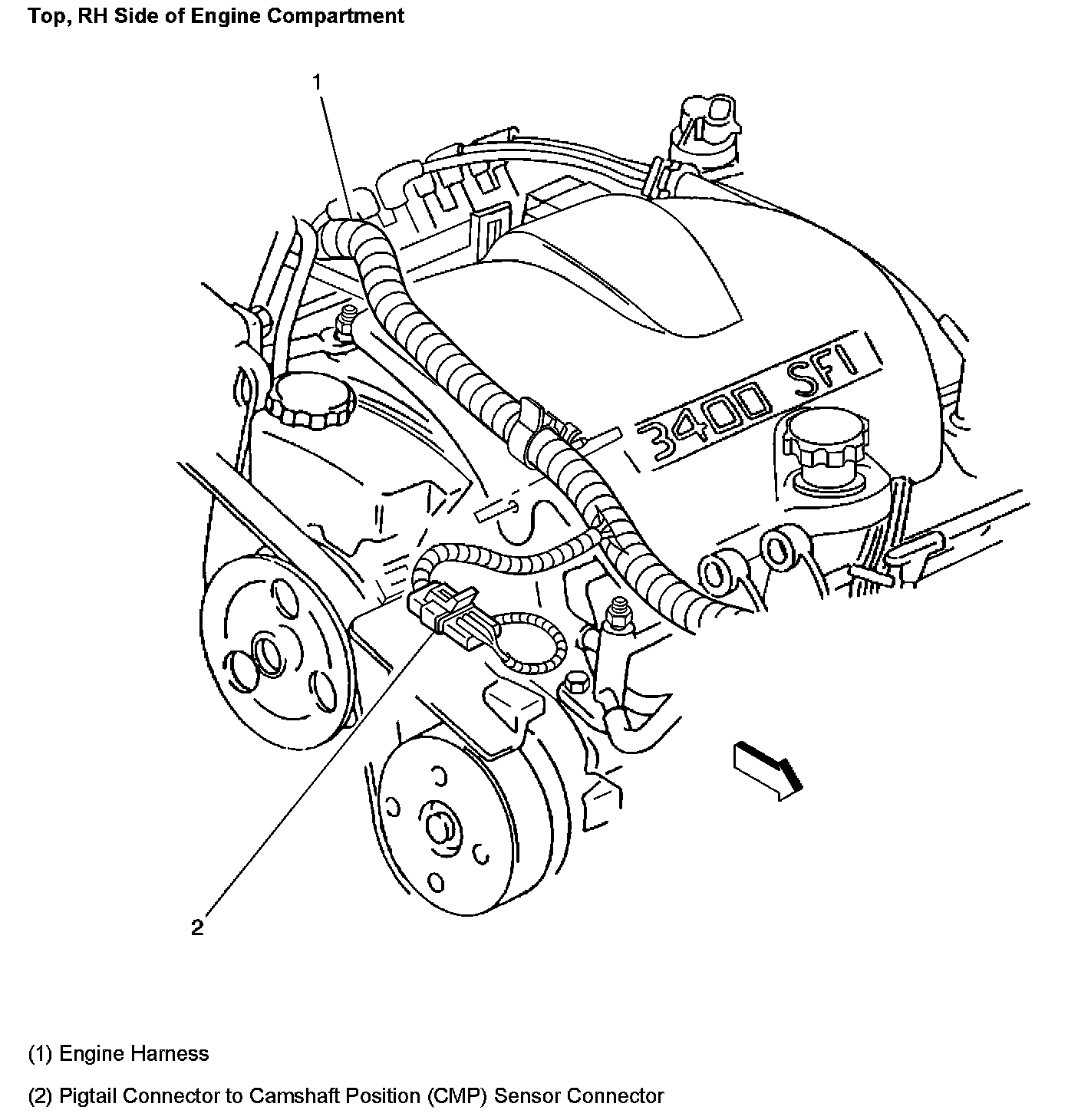 Top, RH Side of Engine Compartment

1

3400 SFI

2

(1) Engine Harness

(2) Pigtail Connector to Camshaft Position (CMP) Sensor Connector