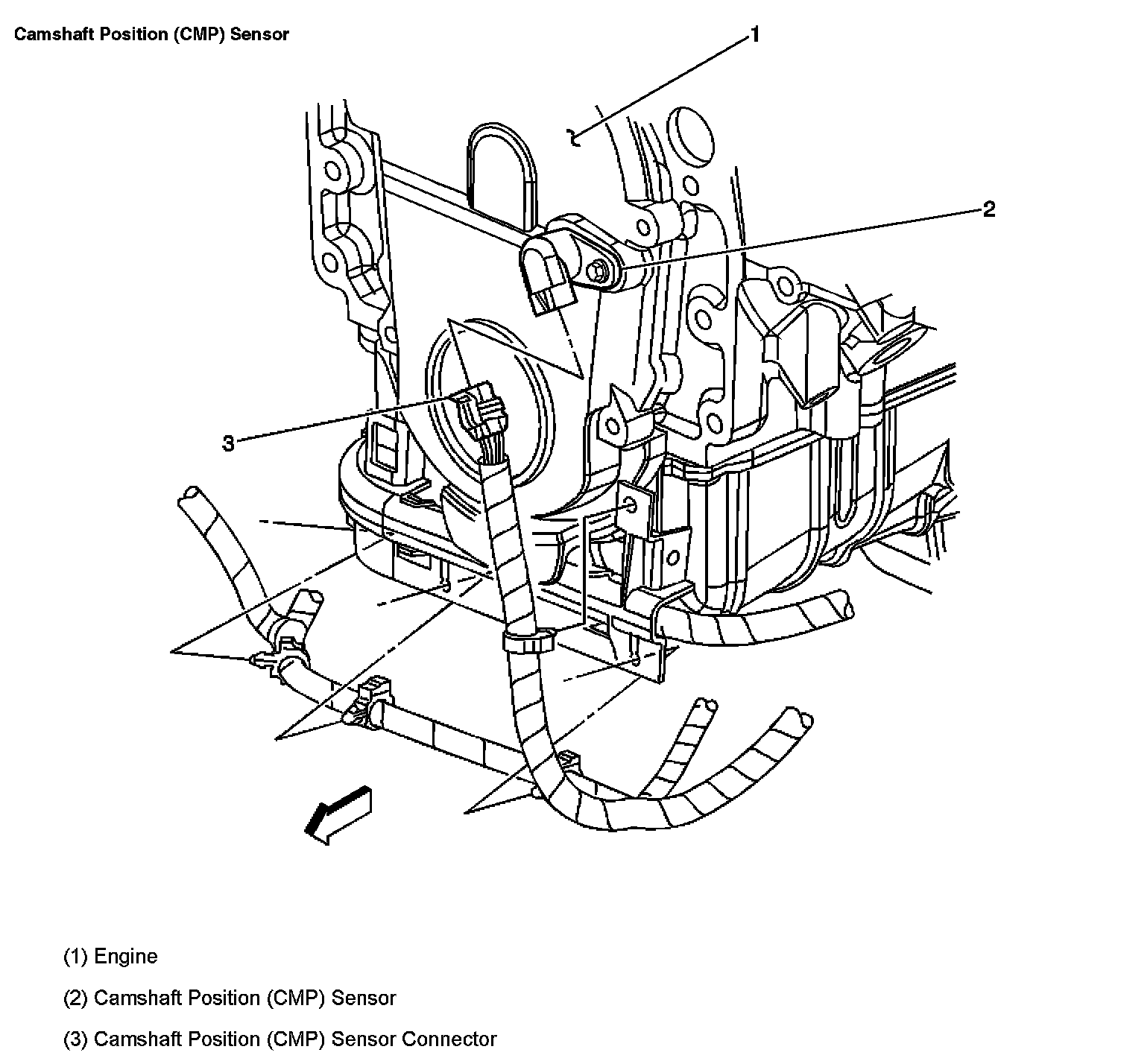 Camshaft Position (CMP) Sensor

1

2

3

(1) Engine

(2) Camshaft Position (CMP) Sensor

(3) Camshaft Position (CMP) Sensor Connector