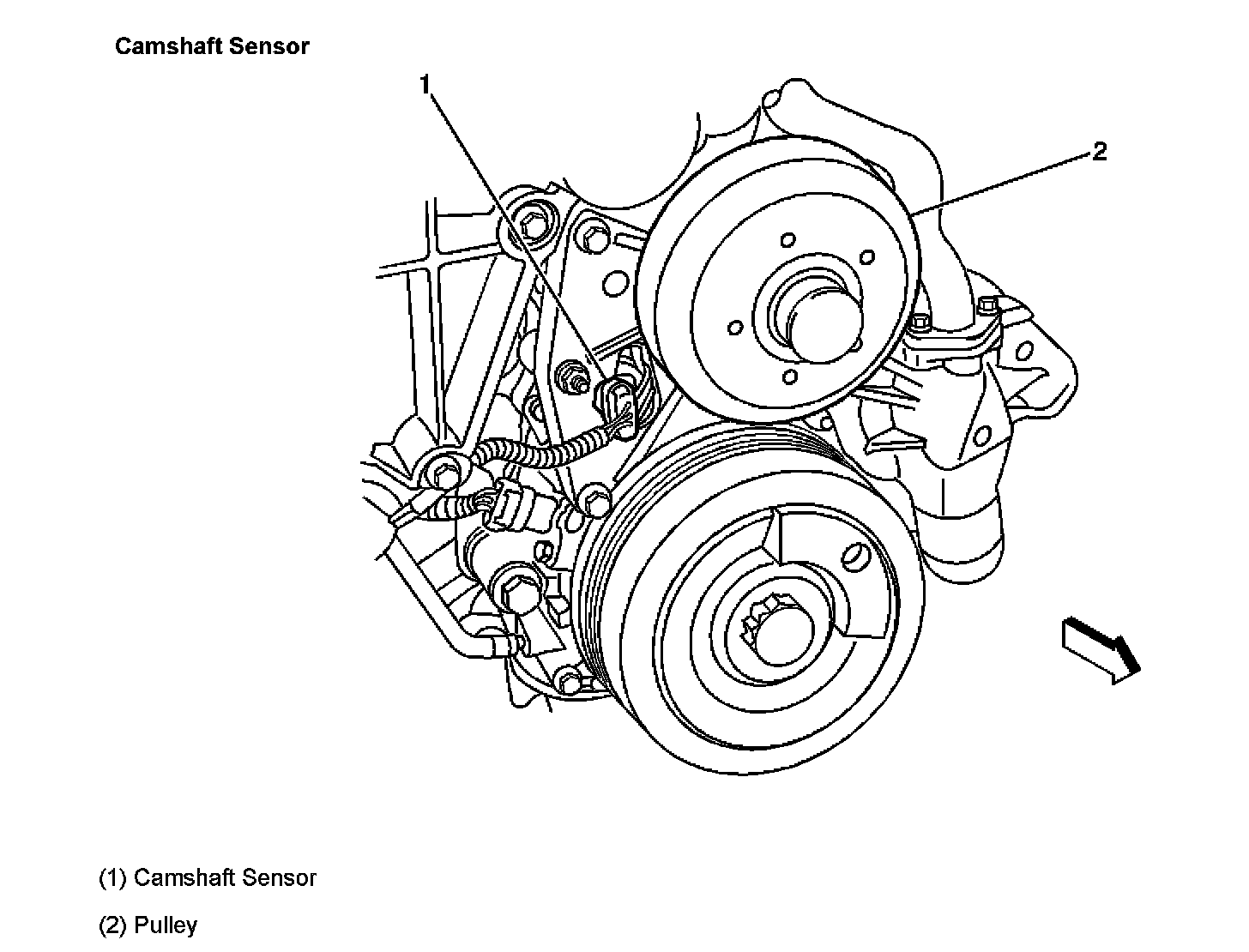 Camshaft Sensor

1

2

(1) Camshaft Sensor

(2) Pulley