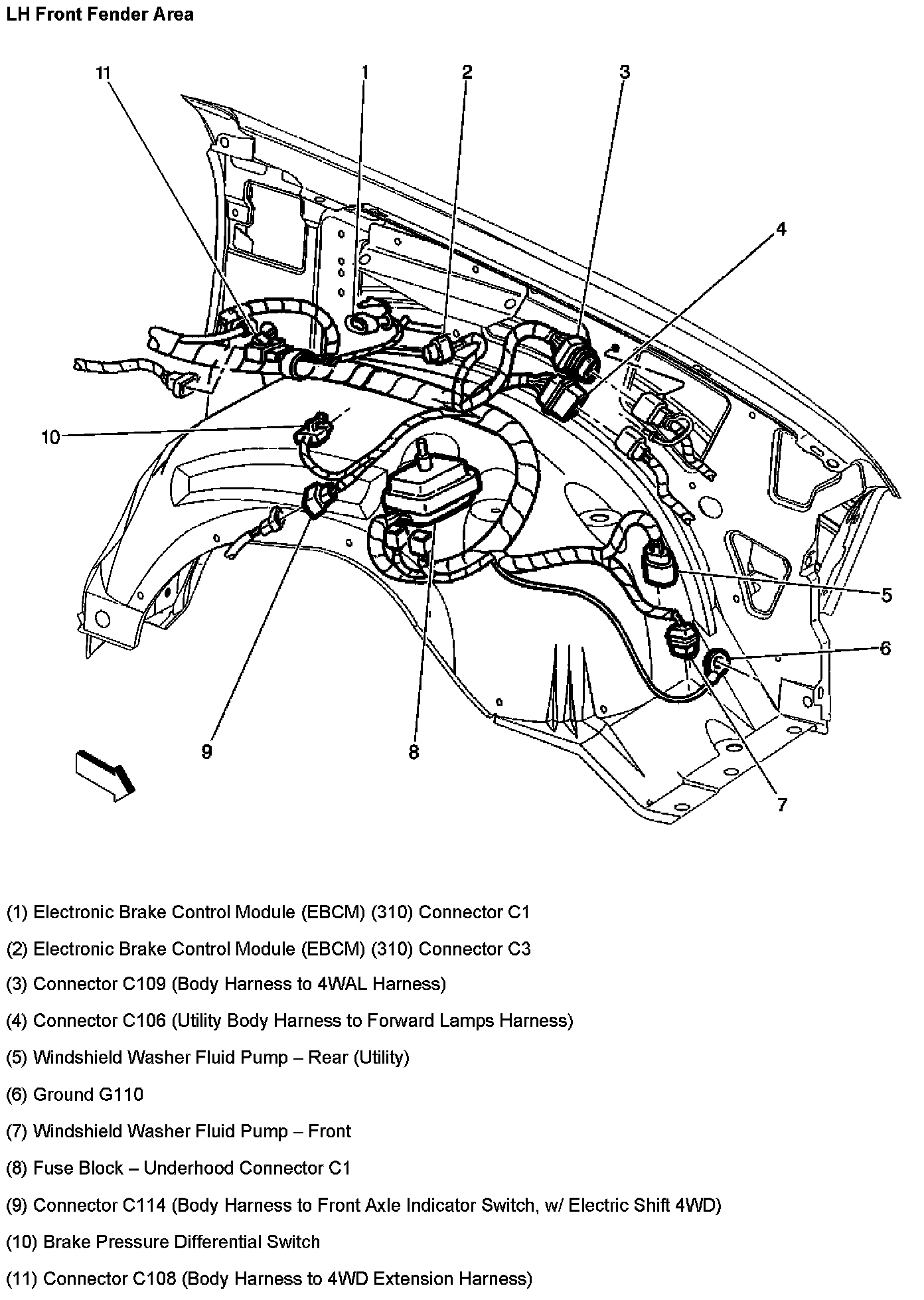 LH Front Fender Area

11
1
2
3
4
10
5
6
9
8
7

(1) Electronic Brake Control Module (EBCM) (310) Connector C1

(2) Electronic Brake Control Module (EBCM) (310) Connector C3

(3) Connector C109 (Body Harness to 4WAL Harness)

(4) Connector C106 (Utility Body Harness to Forward Lamps Harness)

(5) Windshield Washer Fluid Pump – Rear (Utility)

(6) Ground G110

(7) Windshield Washer Fluid Pump – Front

(8) Fuse Block – Underhood Connector C1

(9) Connector C114 (Body Harness to Front Axle Indicator Switch, w/ Electric Shift 4WD)

(10) Brake Pressure Differential Switch

(11) Connector C108 (Body Harness to 4WD Extension Harness)