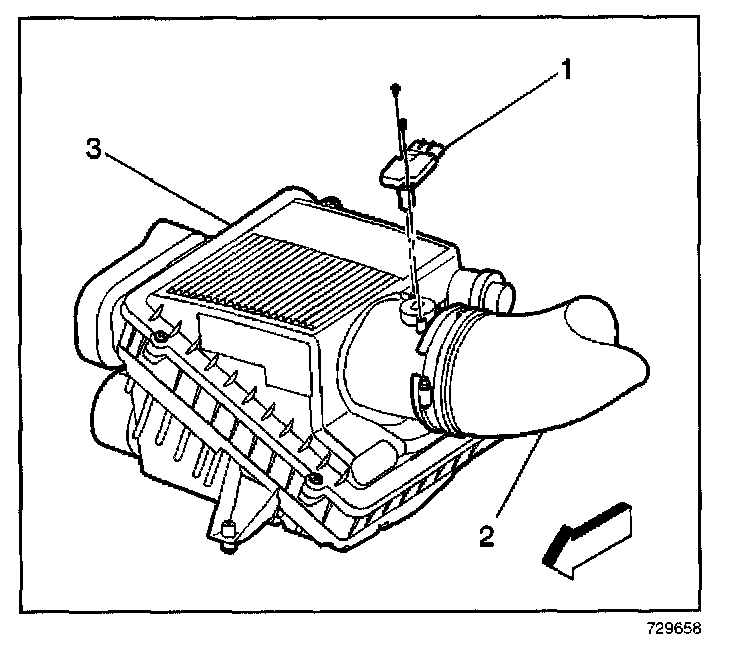 1
3
2
729658