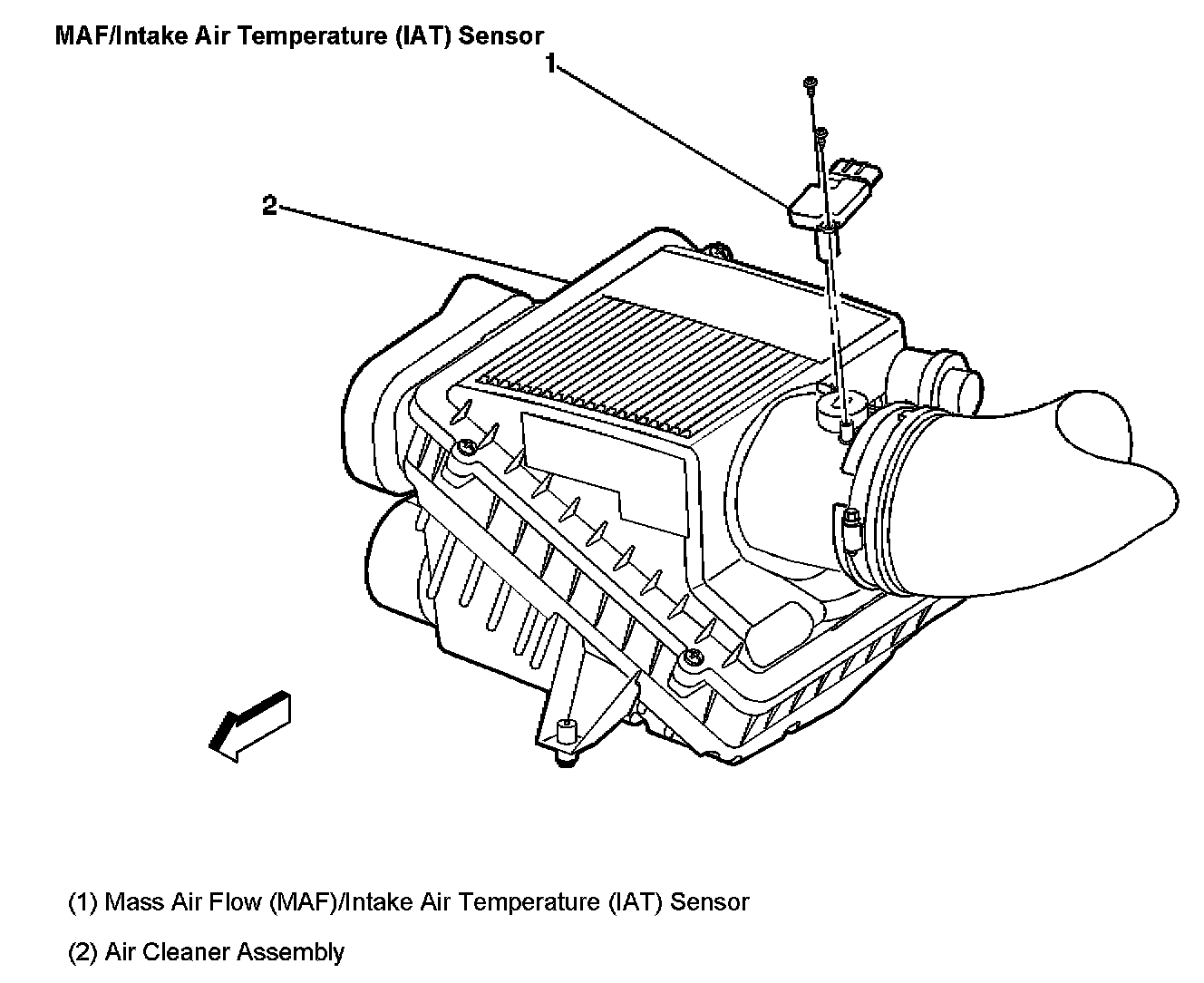 MAF/Intake Air Temperature (IAT) Sensor

1

2

(1) Mass Air Flow (MAF)/Intake Air Temperature (IAT) Sensor

(2) Air Cleaner Assembly