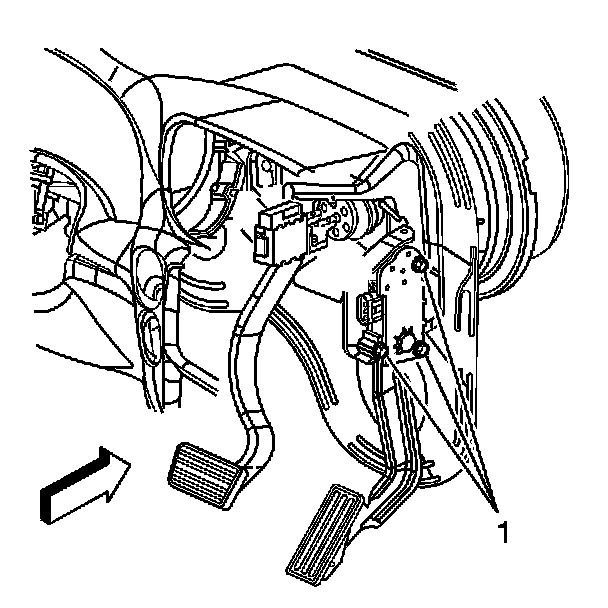 1