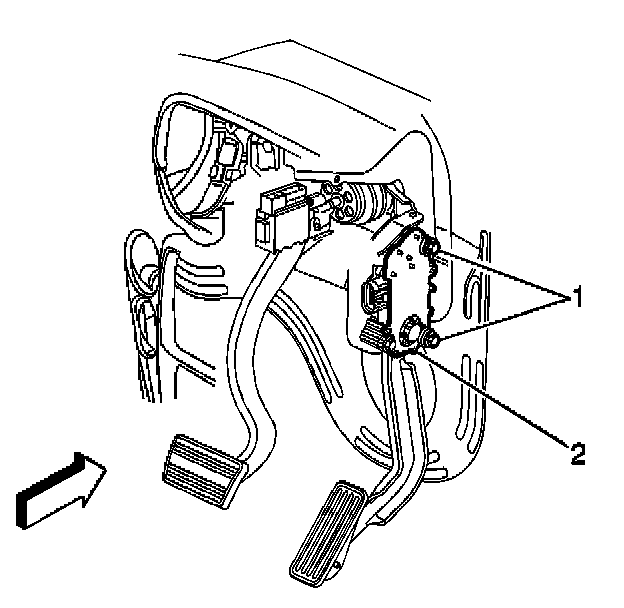 1
2