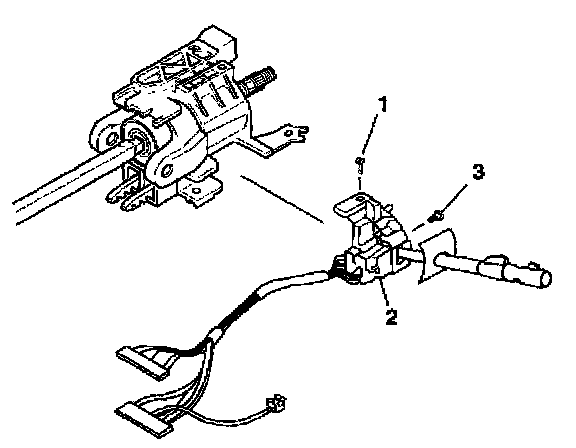 1
3
2