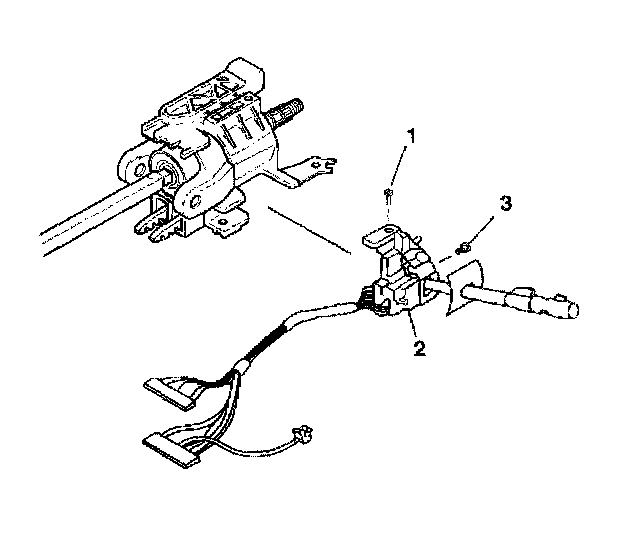 1
3
2