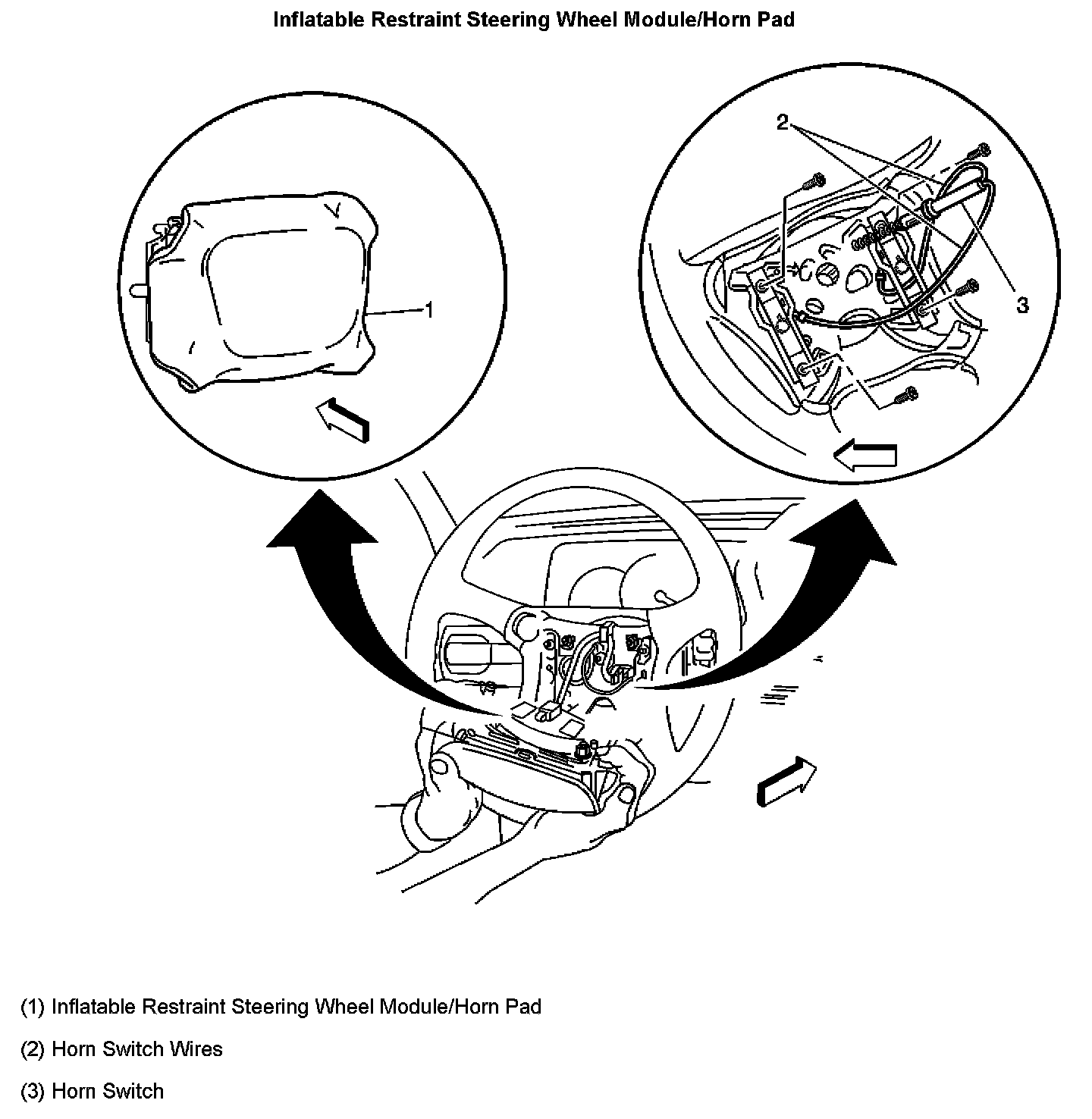 Inflatable Restraint Steering Wheel Module/Horn Pad

1

2

3

(1) Inflatable Restraint Steering Wheel Module/Horn Pad

(2) Horn Switch Wires

(3) Horn Switch