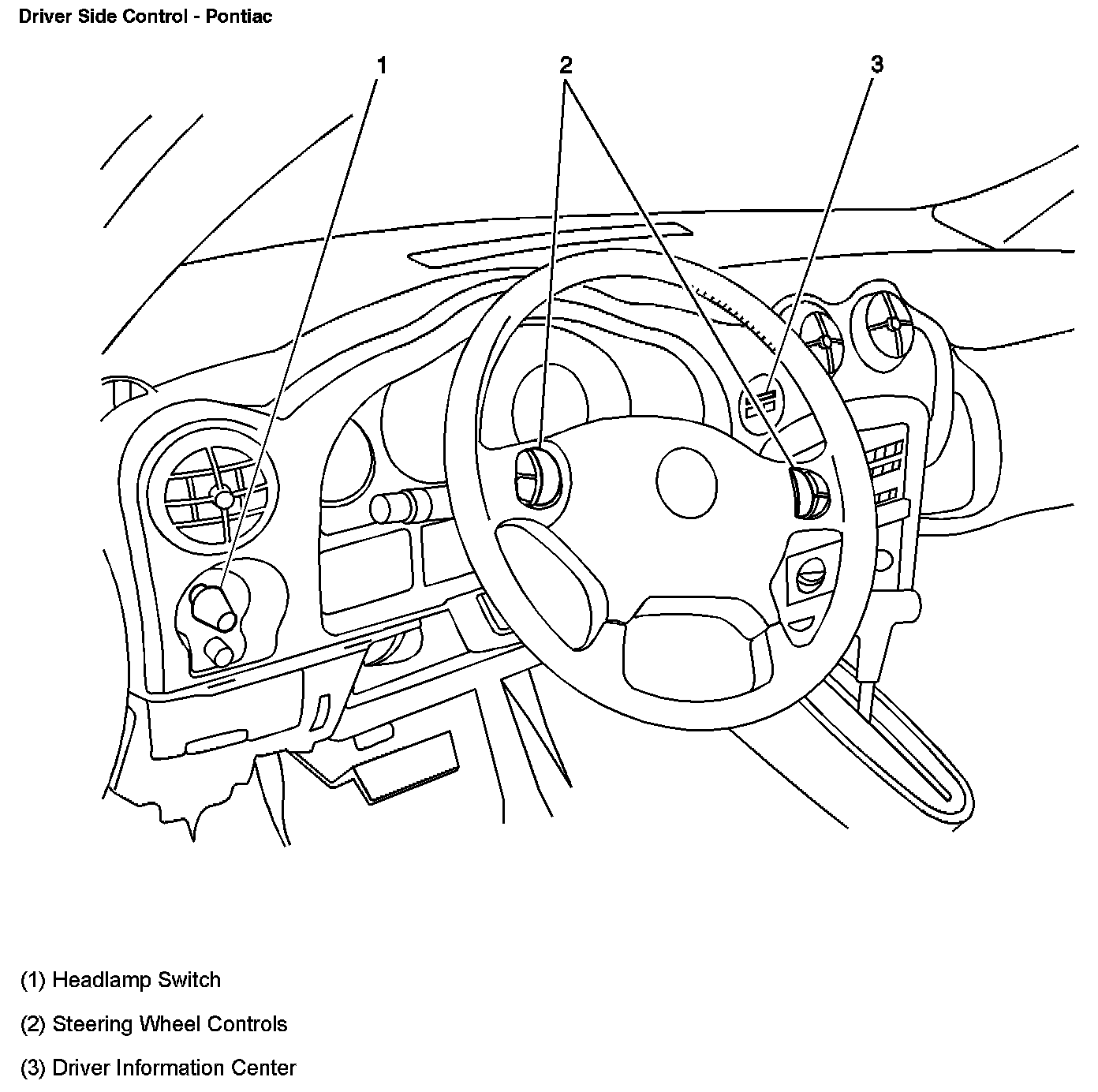 Driver Side Control - Pontiac

1

2

3

(1) Headlamp Switch

(2) Steering Wheel Controls

(3) Driver Information Center