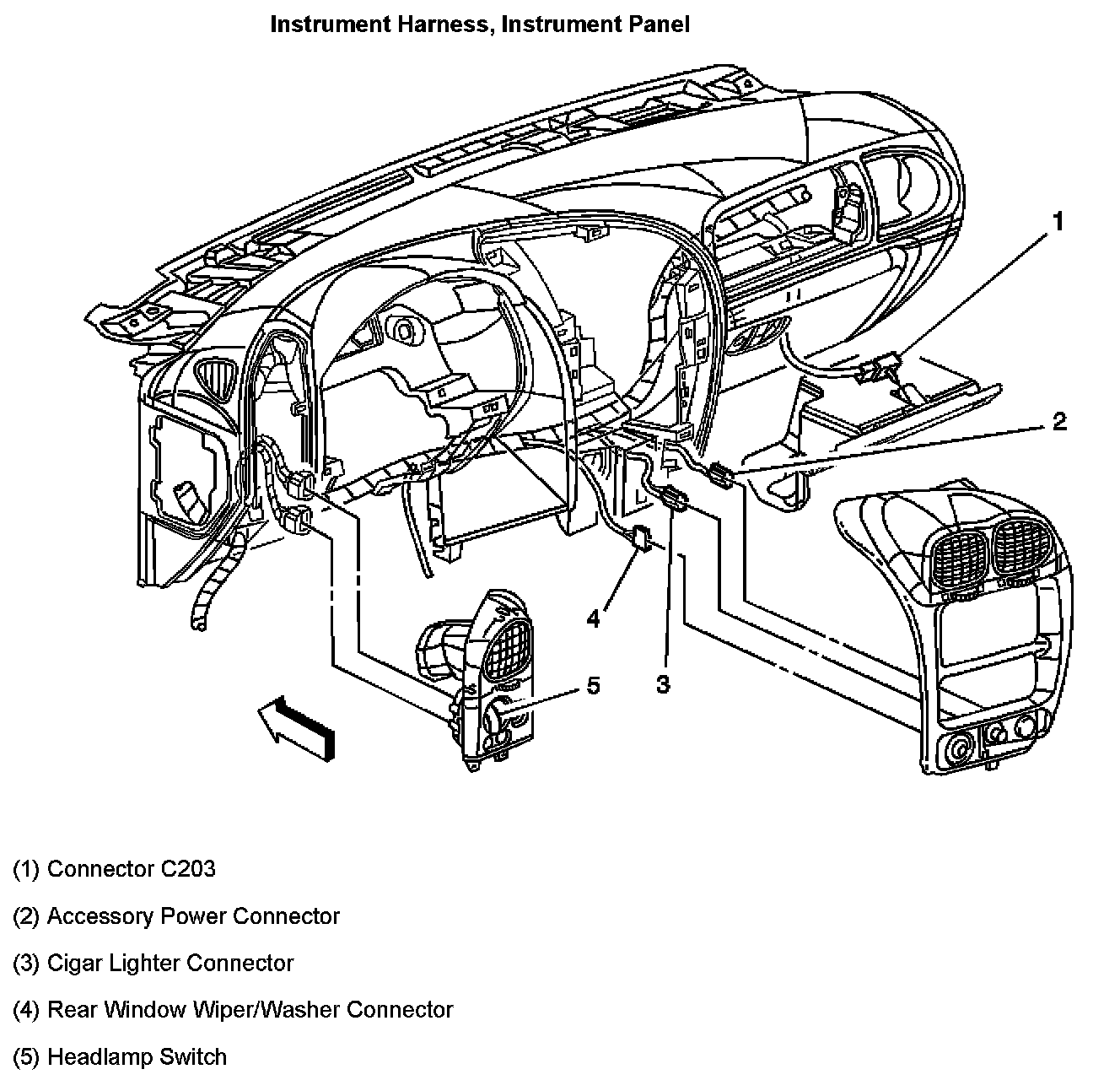 Instrument Harness, Instrument Panel

1

2

4

5

3

(1) Connector C203

(2) Accessory Power Connector

(3) Cigar Lighter Connector

(4) Rear Window Wiper/Washer Connector

(5) Headlamp Switch