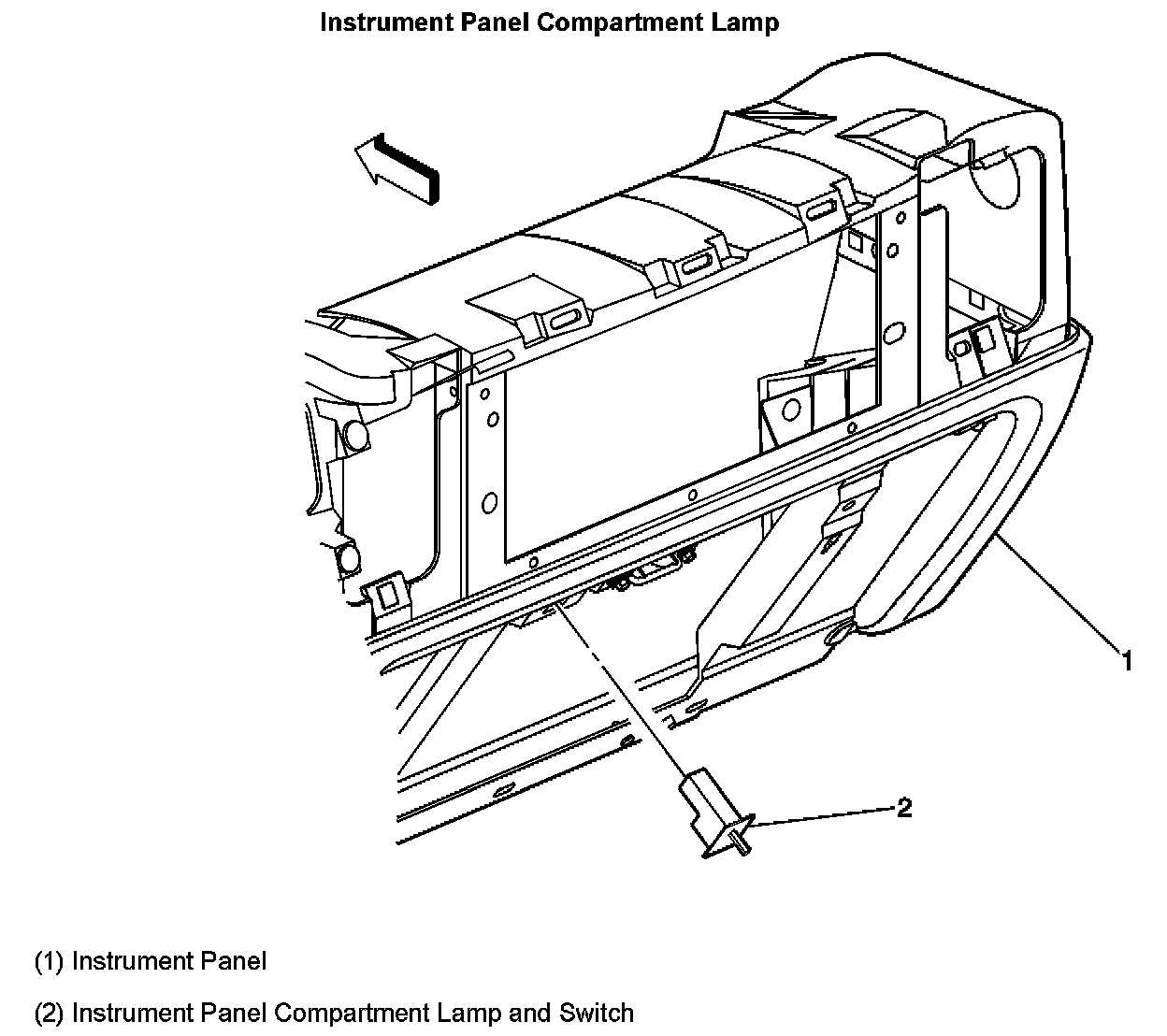 Instrument Panel Compartment Lamp

1

2

(1) Instrument Panel

(2) Instrument Panel Compartment Lamp and Switch