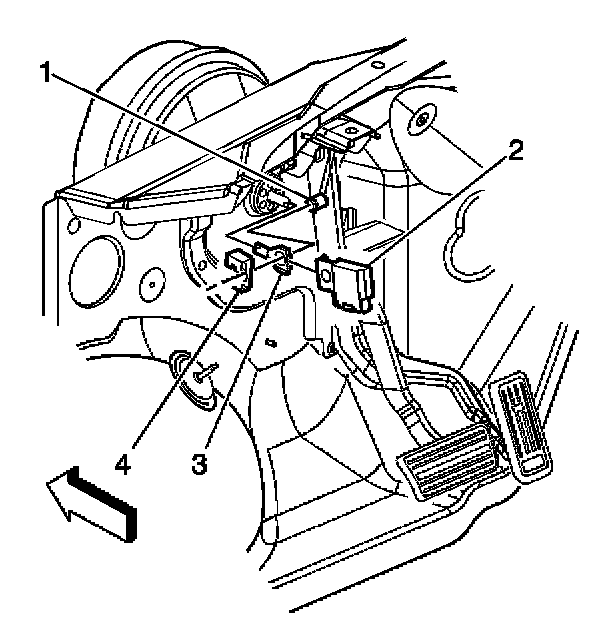 1
2
4
3