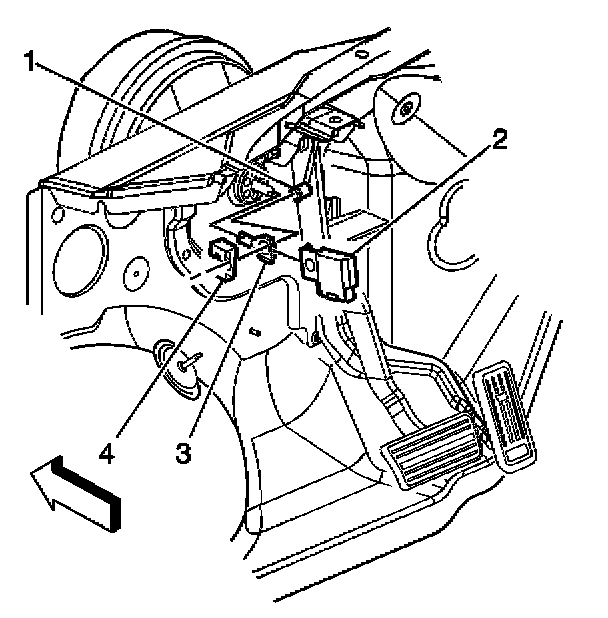 1
2
4
3