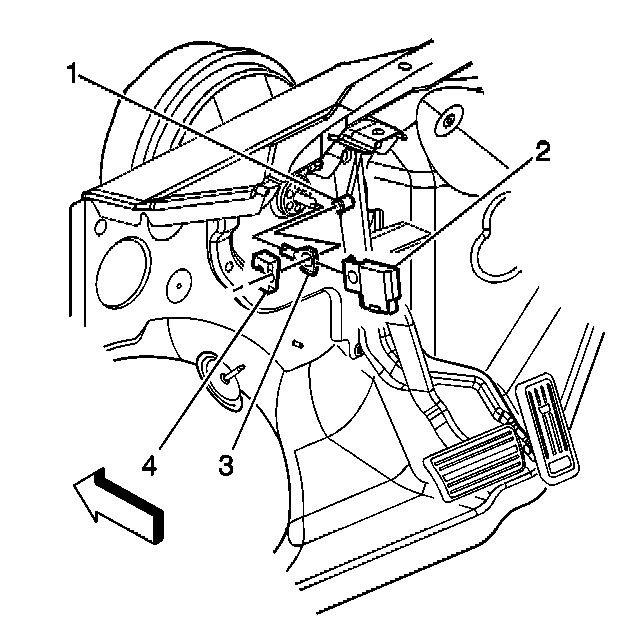 1
2
4
3