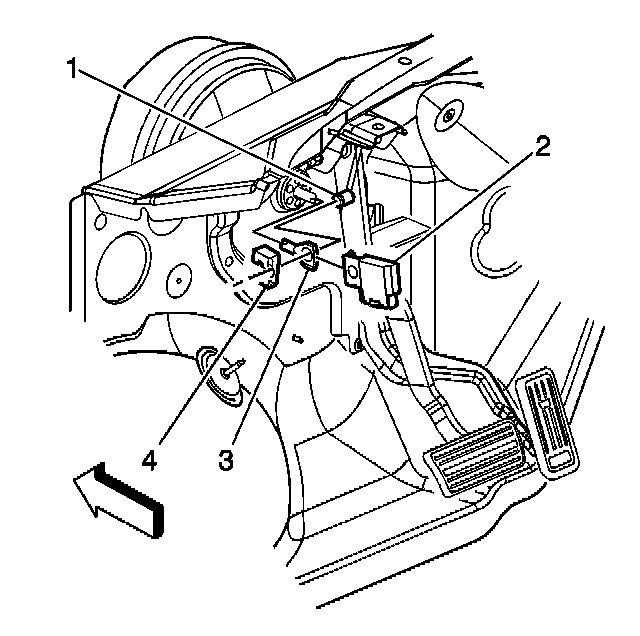 1
2
4
3