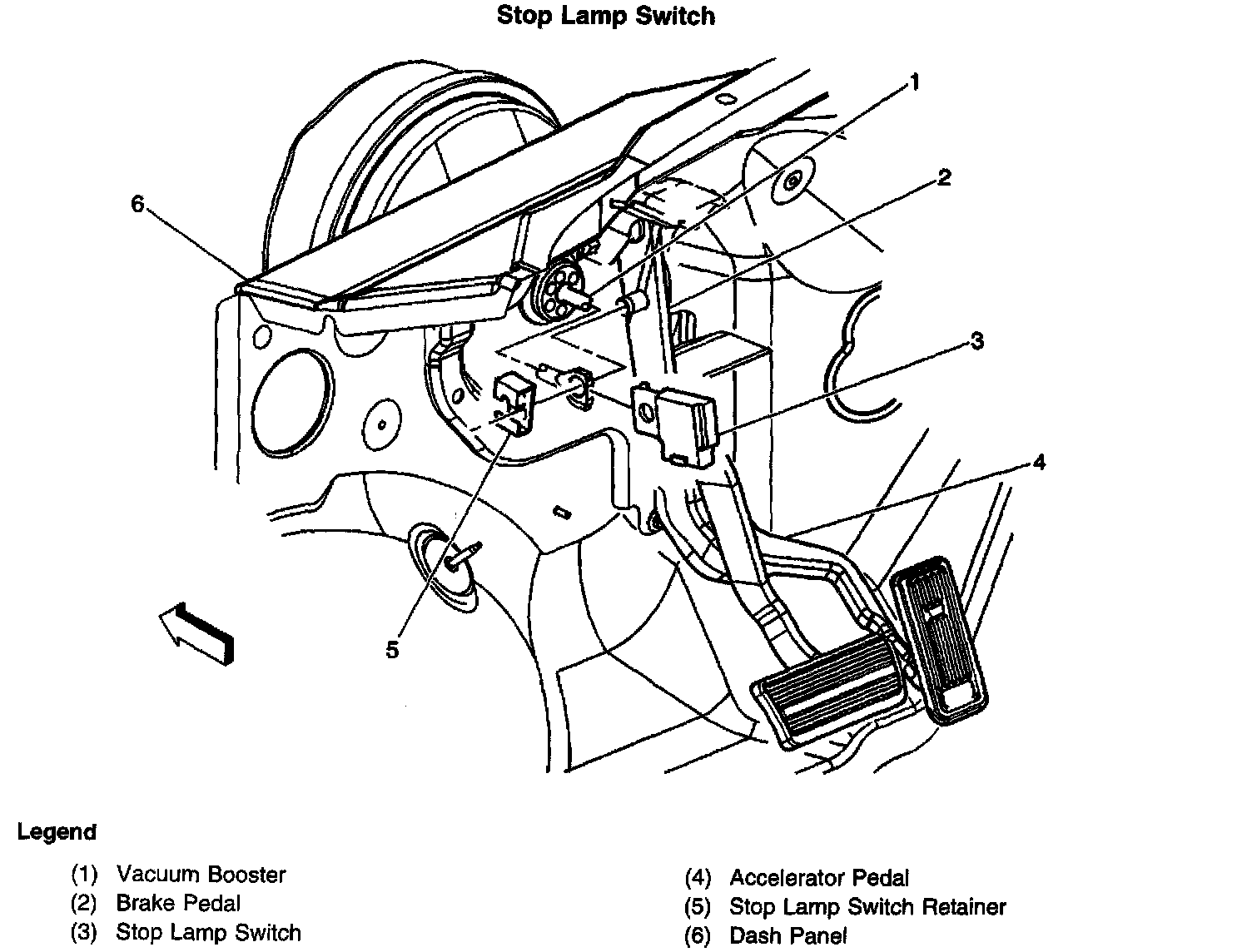 Stop Lamp Switch

1

2

6

3

4

5

Legend

(1) Vacuum Booster
(2) Brake Pedal
(3) Stop Lamp Switch

(4) Accelerator Pedal
(5) Stop Lamp Switch Retainer
(6) Dash Panel