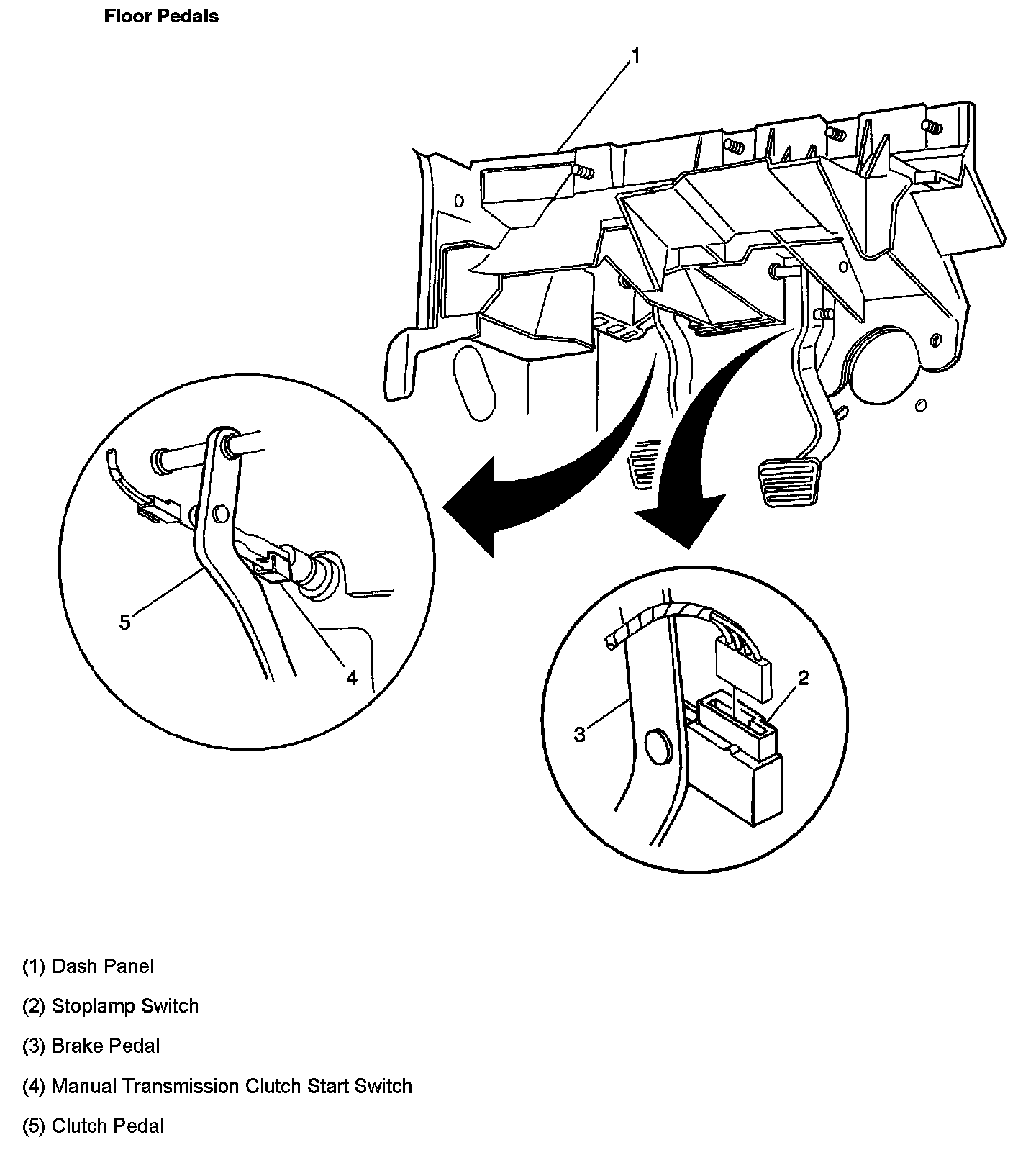 Floor Pedals

1

5

4

2

3

(1) Dash Panel

(2) Stoplamp Switch

(3) Brake Pedal

(4) Manual Transmission Clutch Start Switch

(5) Clutch Pedal