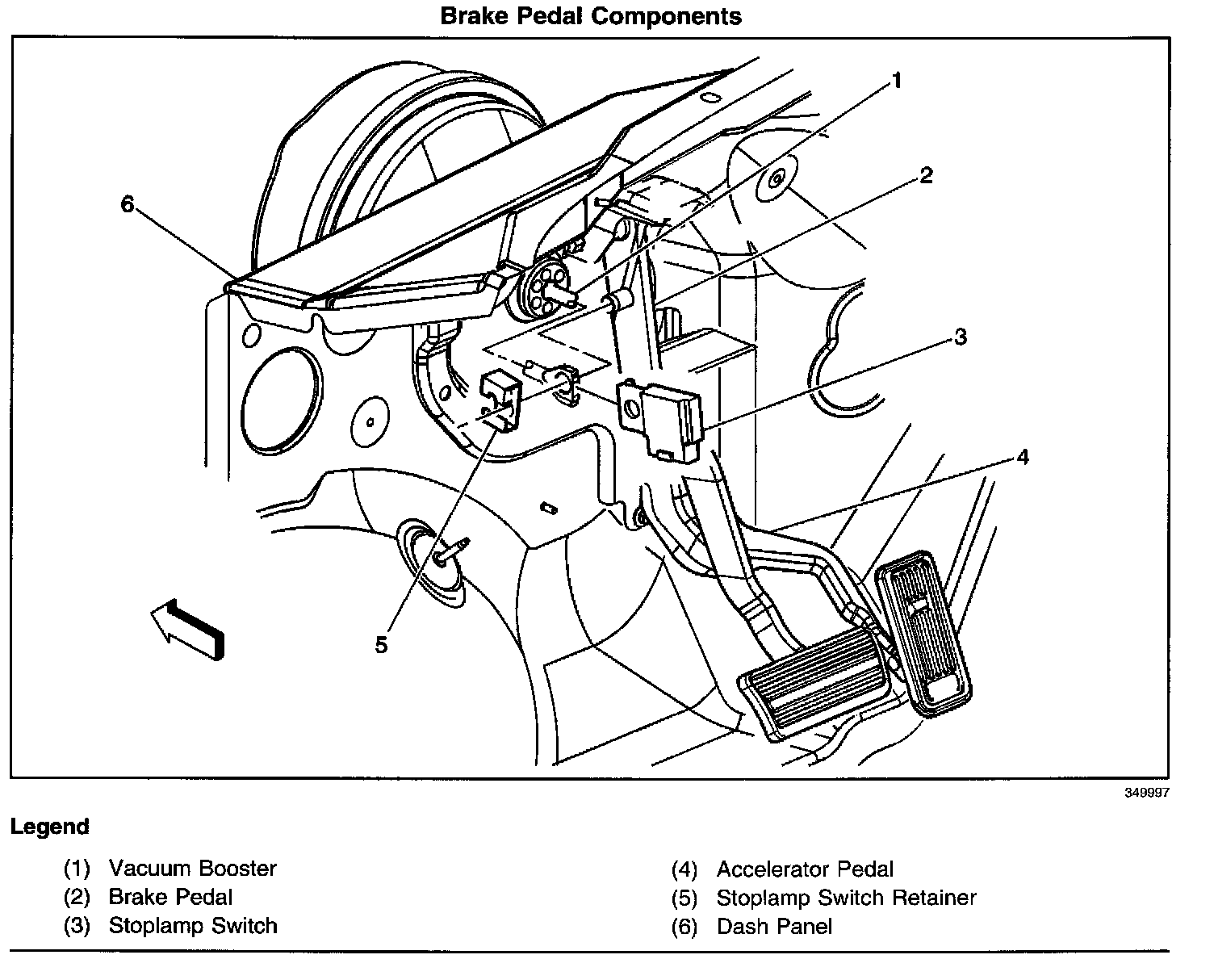 Brake Pedal Components

1
2
6
3
4
5

349997

Legend

(1) Vacuum Booster
(2) Brake Pedal
(3) Stoplamp Switch

(4) Accelerator Pedal
(5) Stoplamp Switch Retainer
(6) Dash Panel