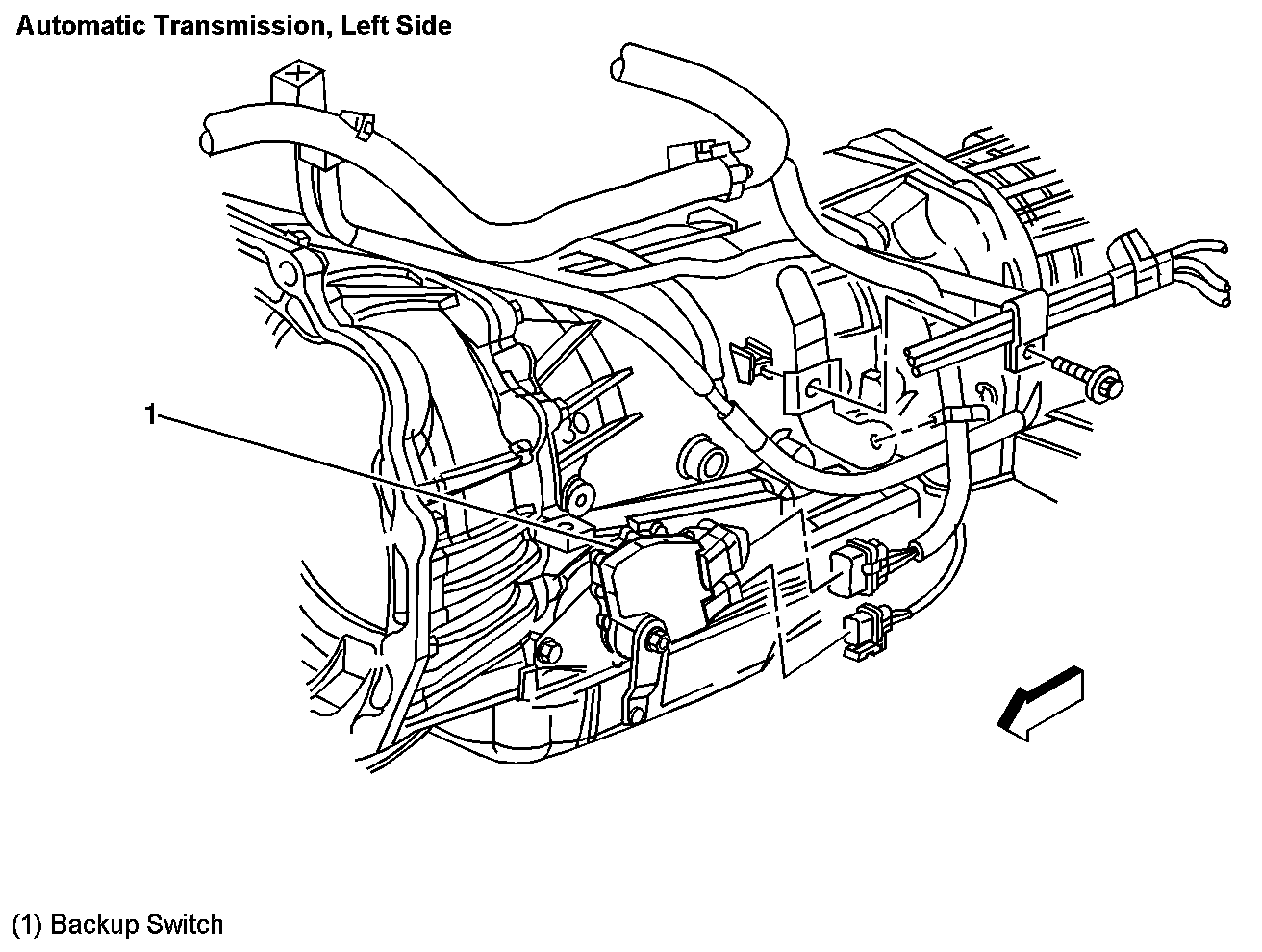 Automatic Transmission, Left Side

1

(1) Backup Switch