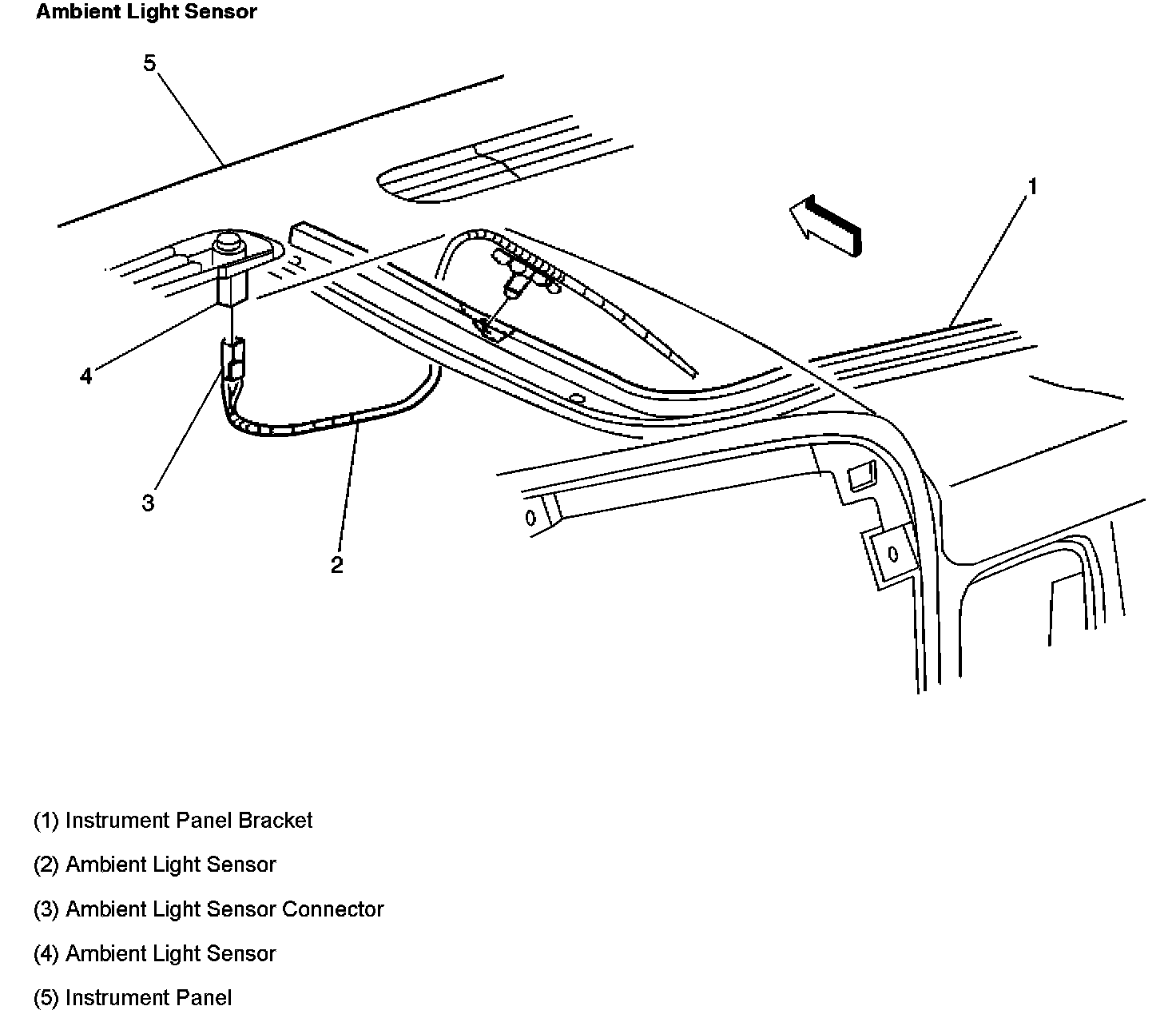 Ambient Light Sensor

5

1

4

3

2

(1) Instrument Panel Bracket

(2) Ambient Light Sensor

(3) Ambient Light Sensor Connector

(4) Ambient Light Sensor

(5) Instrument Panel