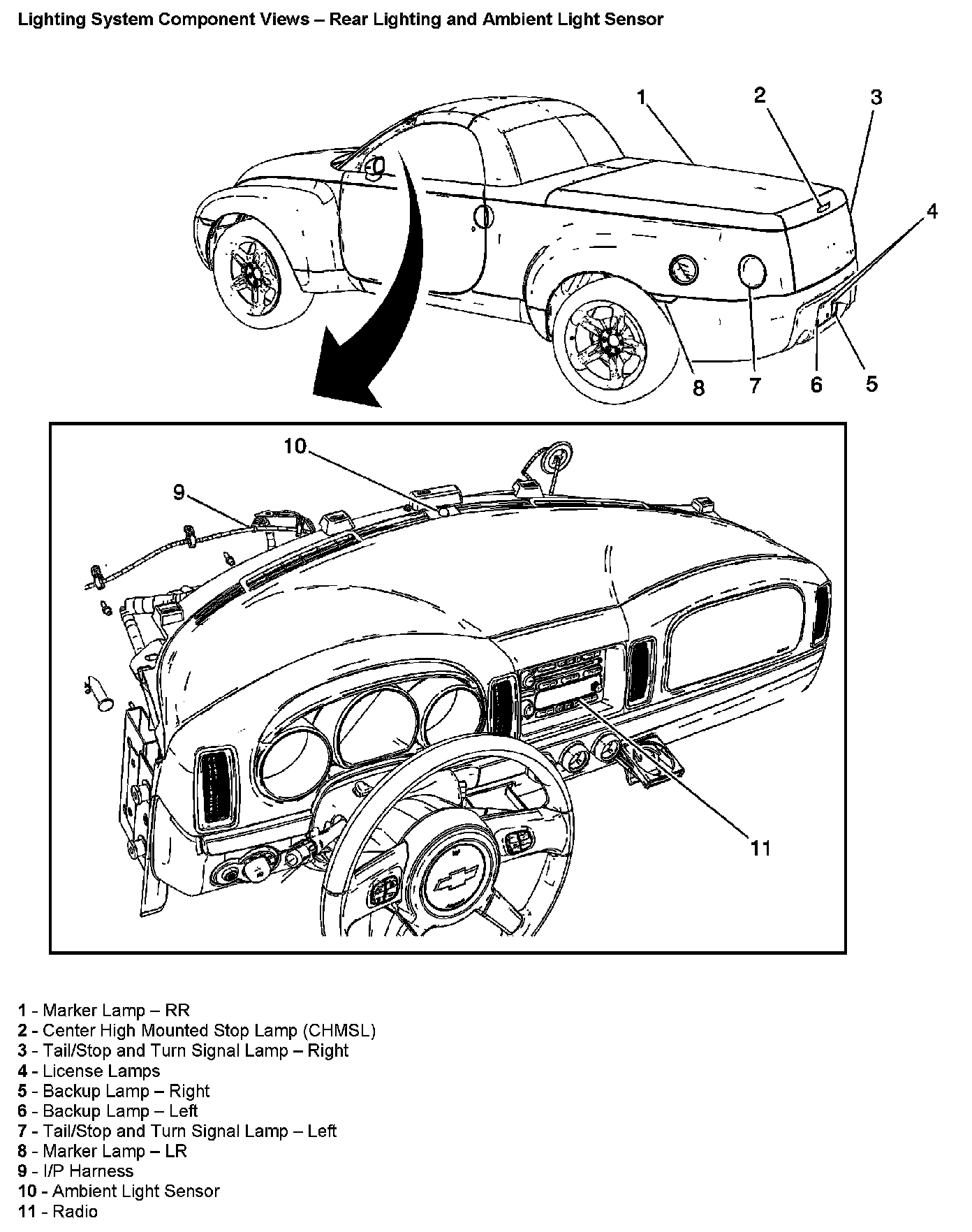 Lighting System Component Views – Rear Lighting and Ambient Light Sensor

1
2
3
4
8
7
6
5

10
9
11

1 - Marker Lamp – RR
2 - Center High Mounted Stop Lamp (CHMSL)
3 - Tail/Stop and Turn Signal Lamp – Right
4 - License Lamps
5 - Backup Lamp – Right
6 - Backup Lamp – Left
7 - Tail/Stop and Turn Signal Lamp – Left
8 - Marker Lamp – LR
9 - I/P Harness
10 - Ambient Light Sensor
11 - Radio