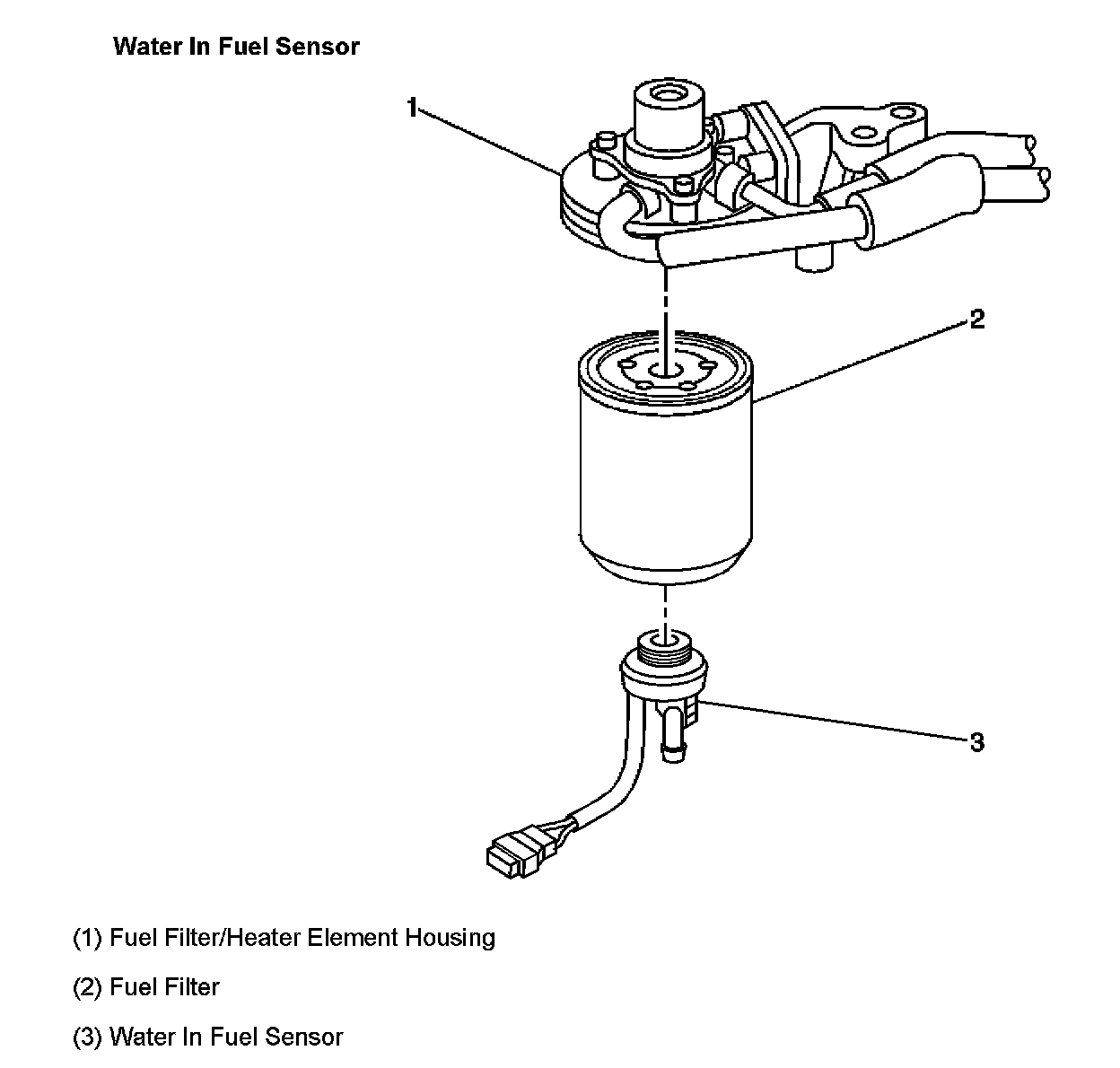 Water In Fuel Sensor

1

2

3

(1) Fuel Filter/Heater Element Housing

(2) Fuel Filter

(3) Water In Fuel Sensor