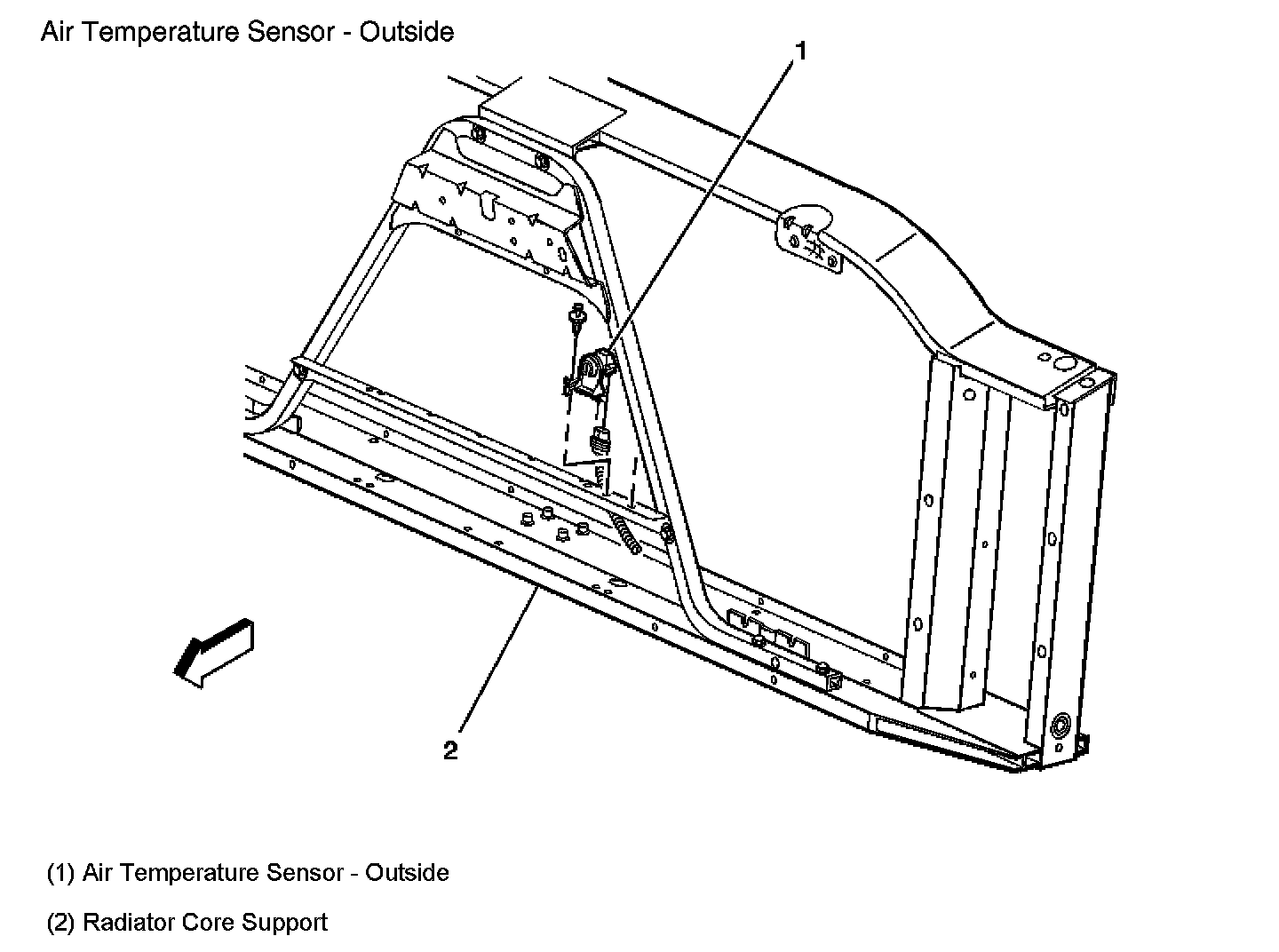 Air Temperature Sensor - Outside

1

2

(1) Air Temperature Sensor - Outside

(2) Radiator Core Support