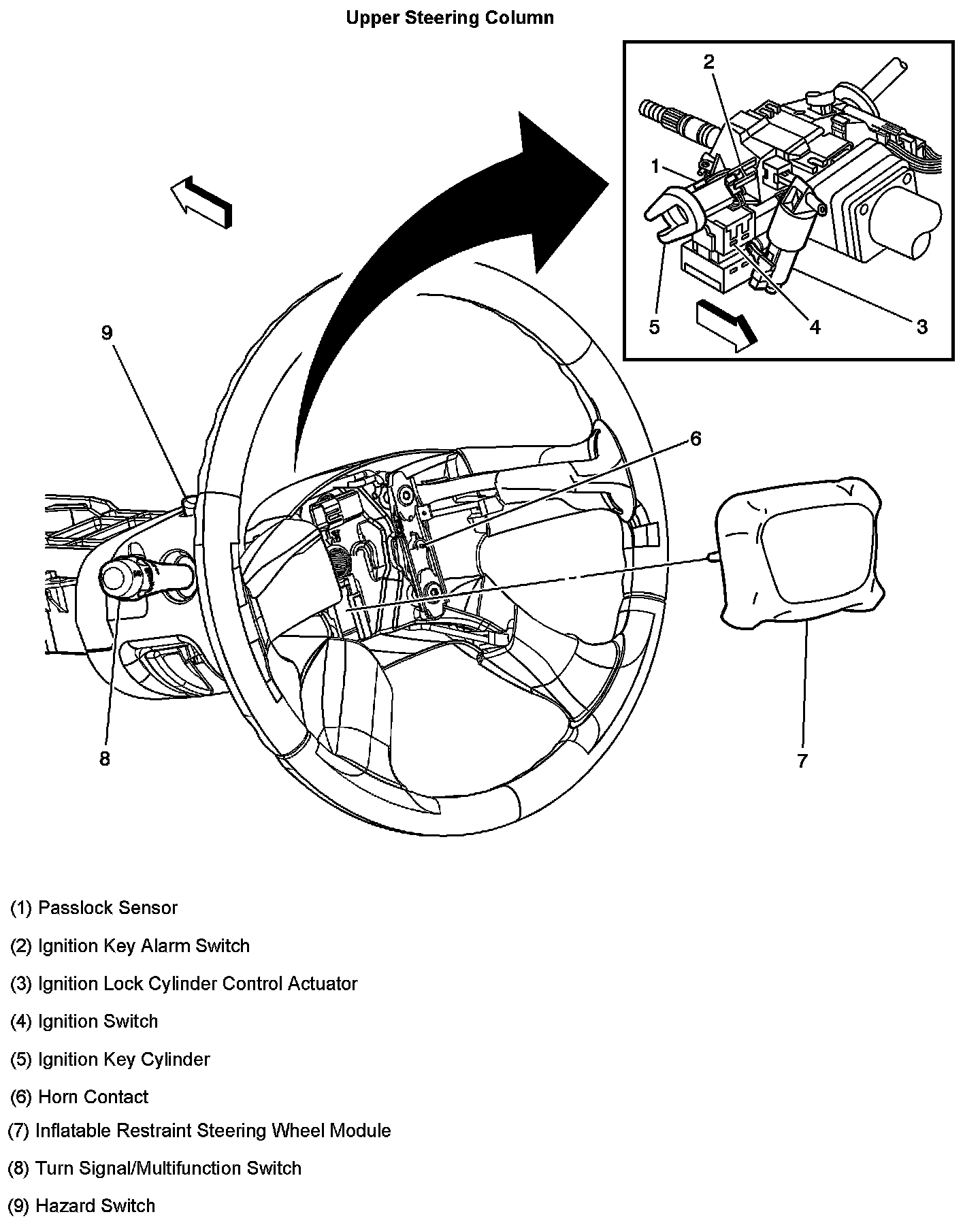 Upper Steering Column

2

1

5

4

3

9

6

8

7

(1) Passlock Sensor

(2) Ignition Key Alarm Switch

(3) Ignition Lock Cylinder Control Actuator

(4) Ignition Switch

(5) Ignition Key Cylinder

(6) Horn Contact

(7) Inflatable Restraint Steering Wheel Module

(8) Turn Signal/Multifunction Switch

(9) Hazard Switch