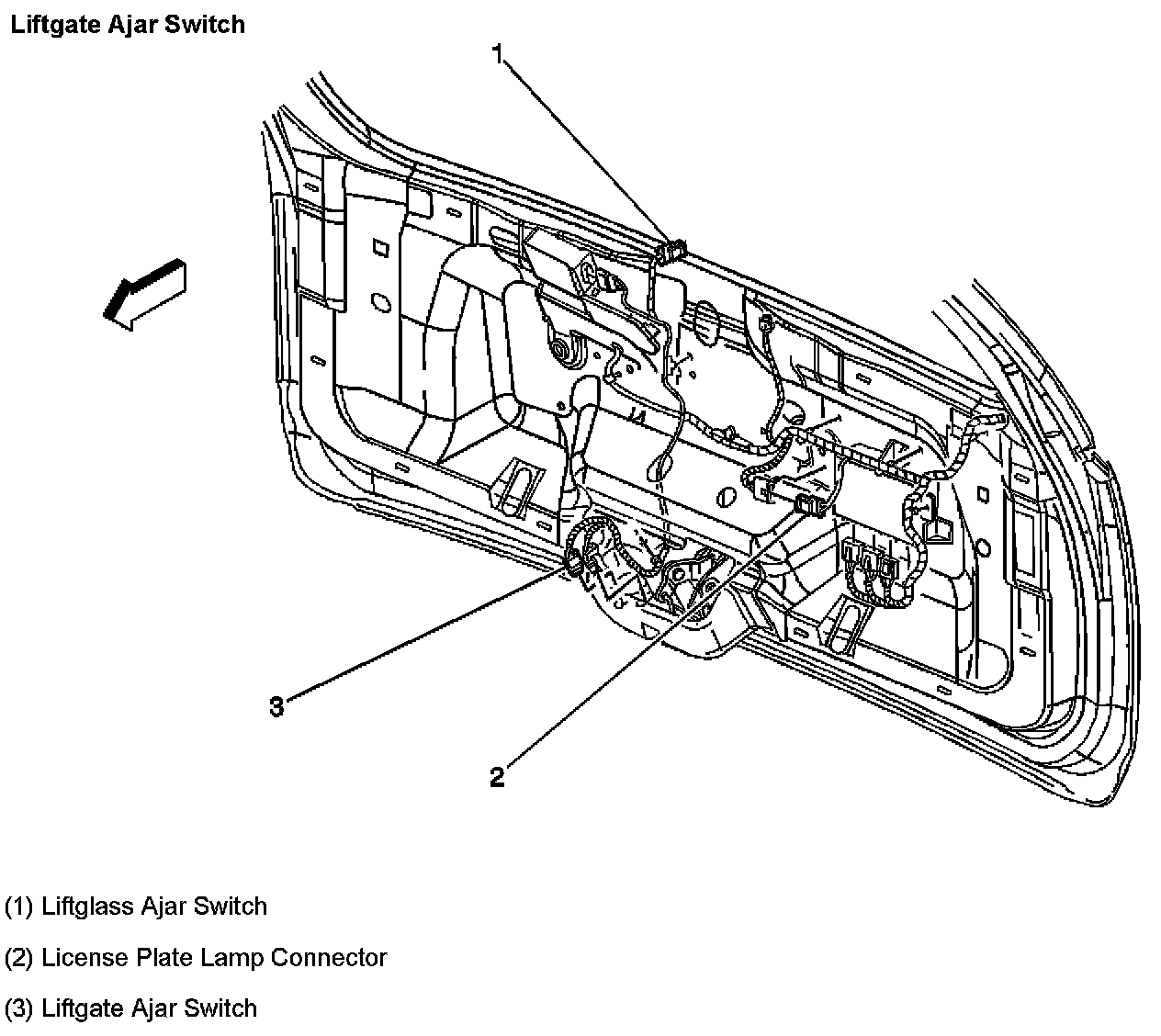 Liftgate Ajar Switch

1

3

2

(1) Liftglass Ajar Switch

(2) License Plate Lamp Connector

(3) Liftgate Ajar Switch