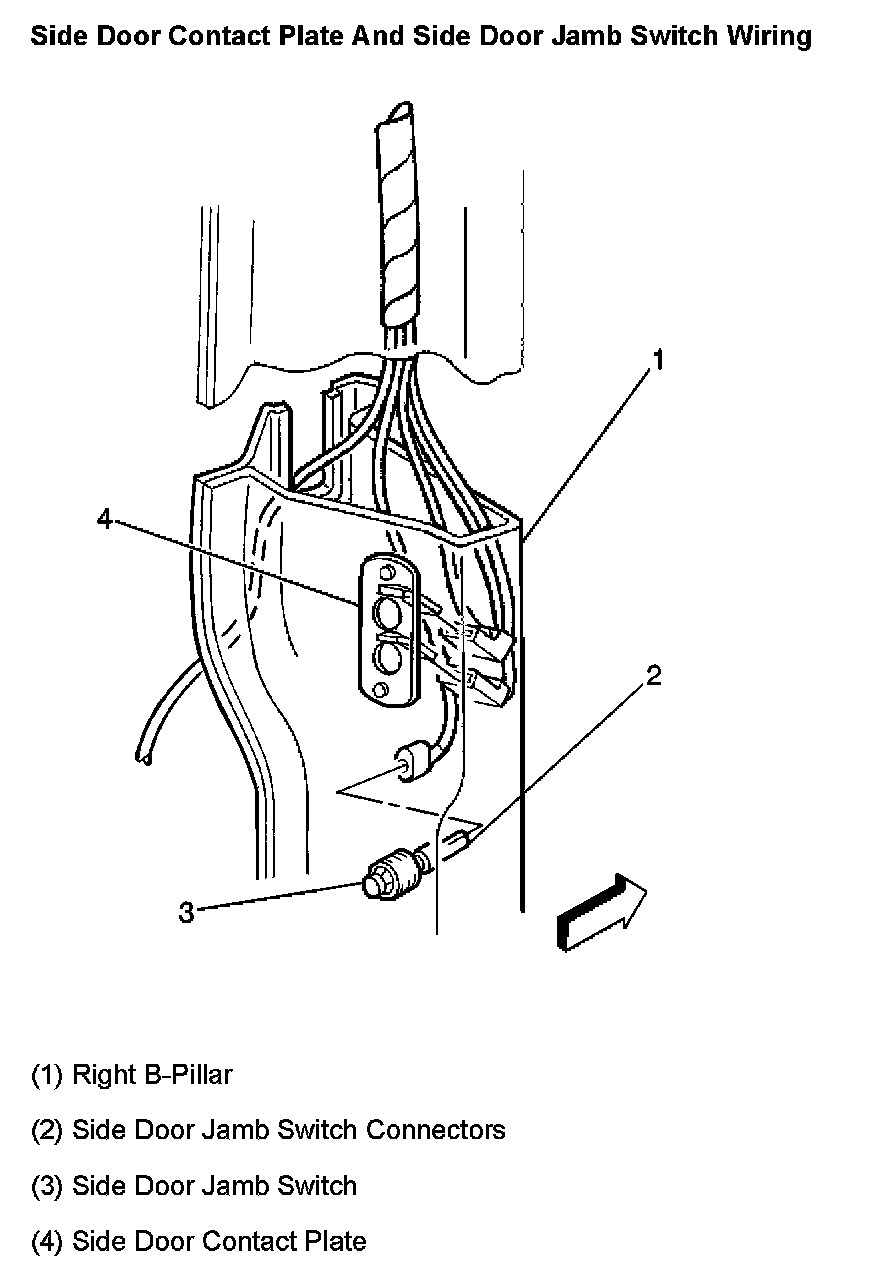 Side Door Contact Plate And Side Door Jamb Switch Wiring

1

4

2

3

(1) Right B-Pillar

(2) Side Door Jamb Switch Connectors

(3) Side Door Jamb Switch

(4) Side Door Contact Plate