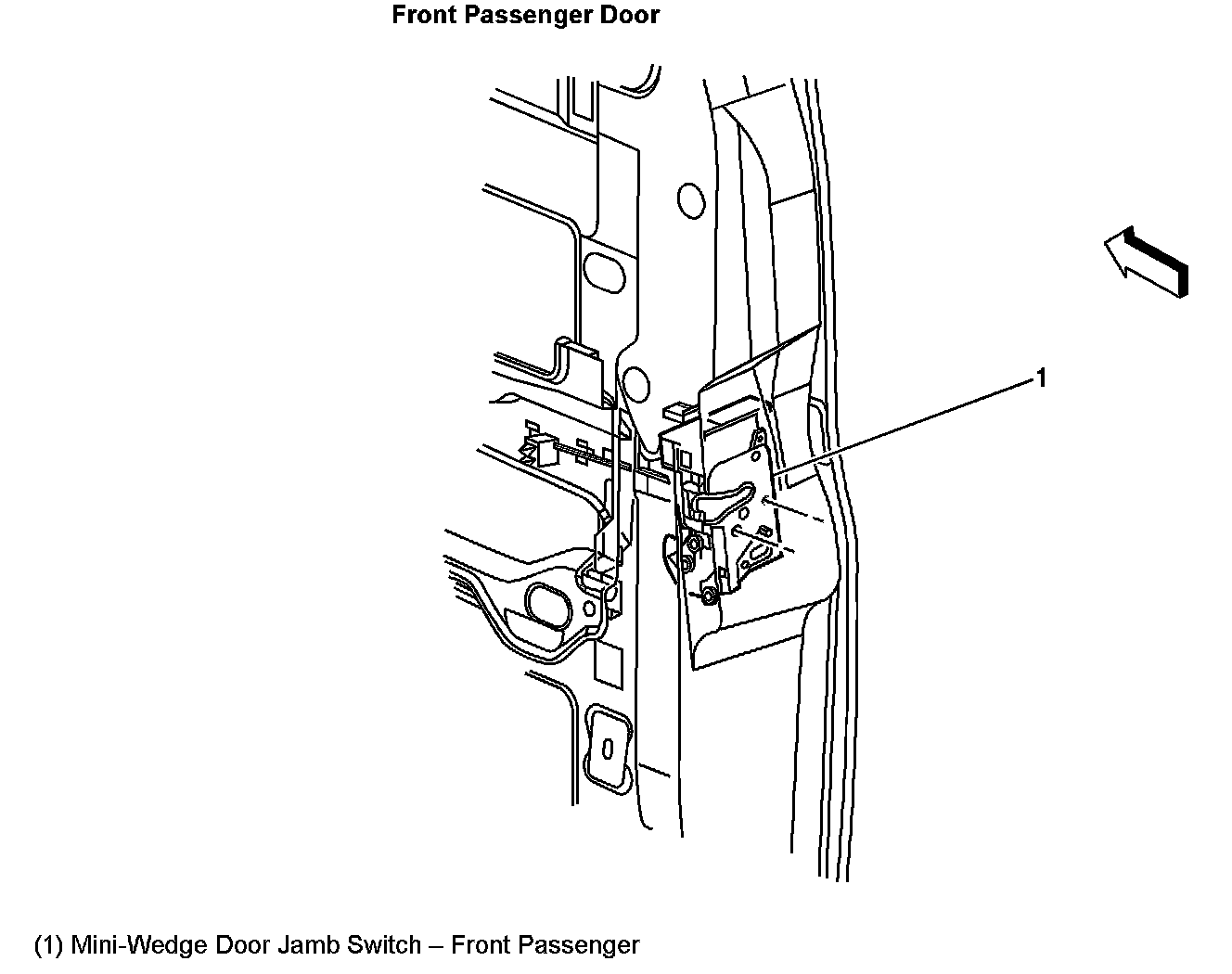 Front Passenger Door

1

(1) Mini-Wedge Door Jamb Switch – Front Passenger