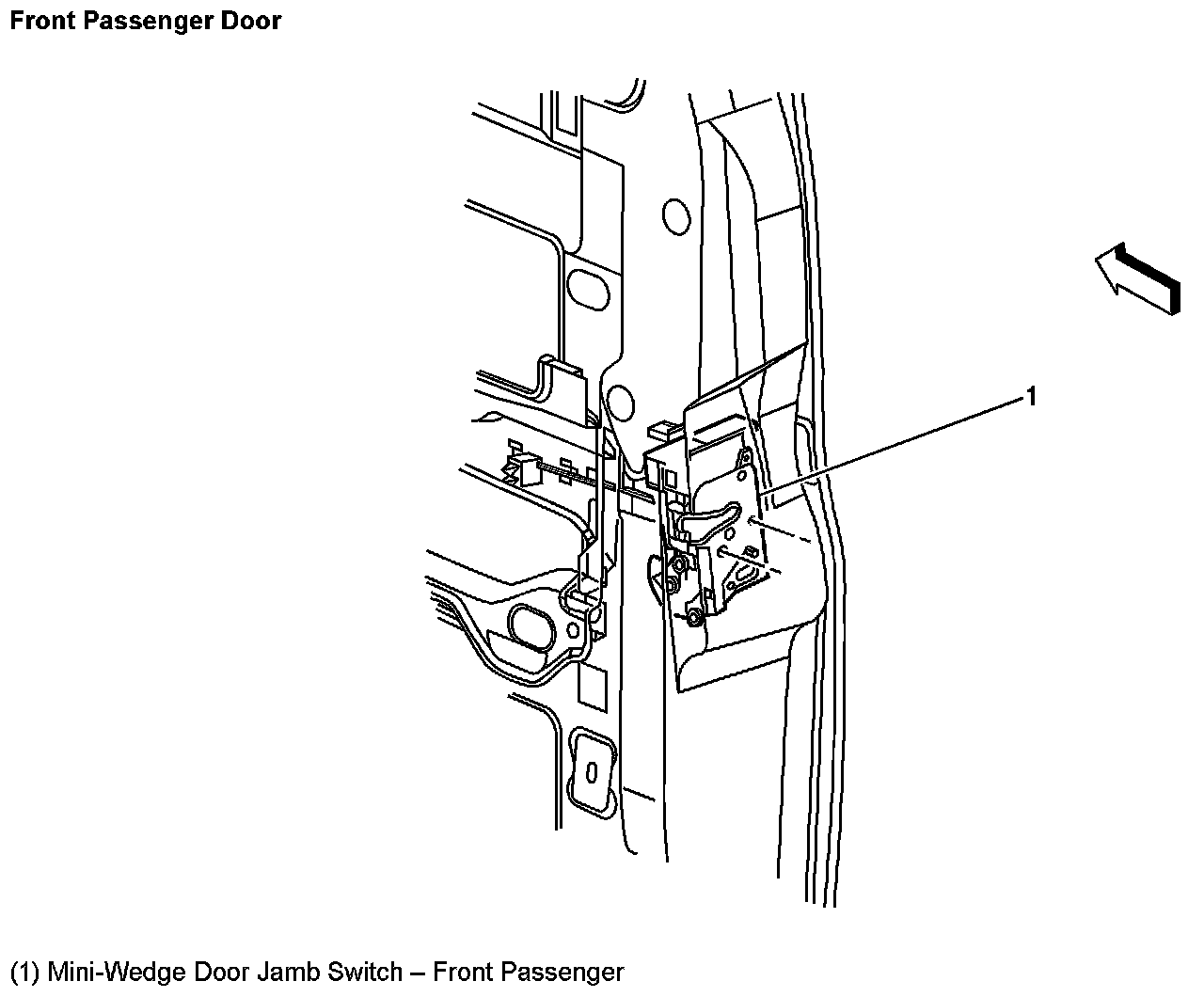 Front Passenger Door

1

(1) Mini-Wedge Door Jamb Switch – Front Passenger