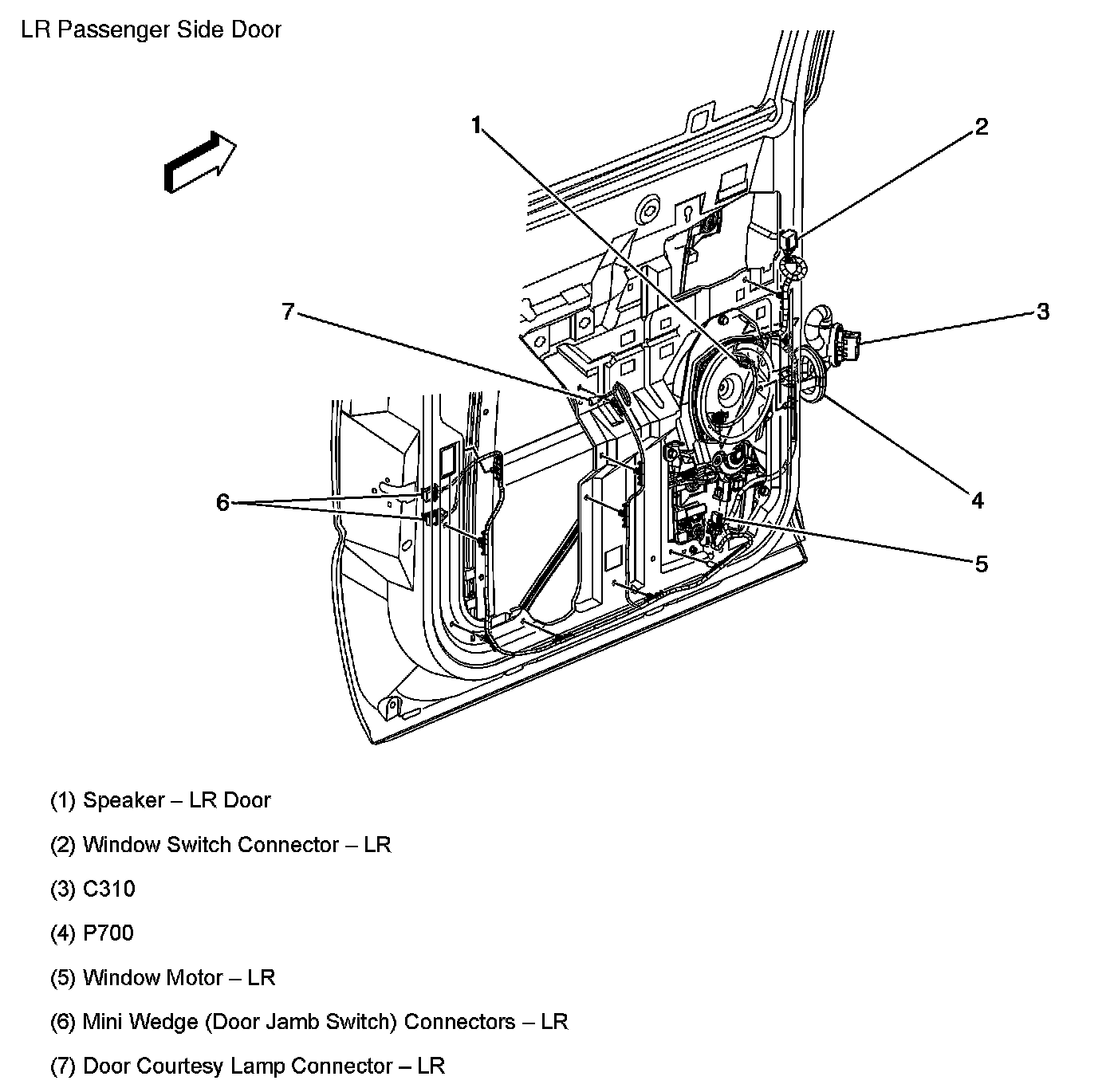 LR Passenger Side Door

1

2

7

3

6

4

5

(1) Speaker – LR Door

(2) Window Switch Connector – LR

(3) C310

(4) P700

(5) Window Motor – LR

(6) Mini Wedge (Door Jamb Switch) Connectors – LR

(7) Door Courtesy Lamp Connector – LR