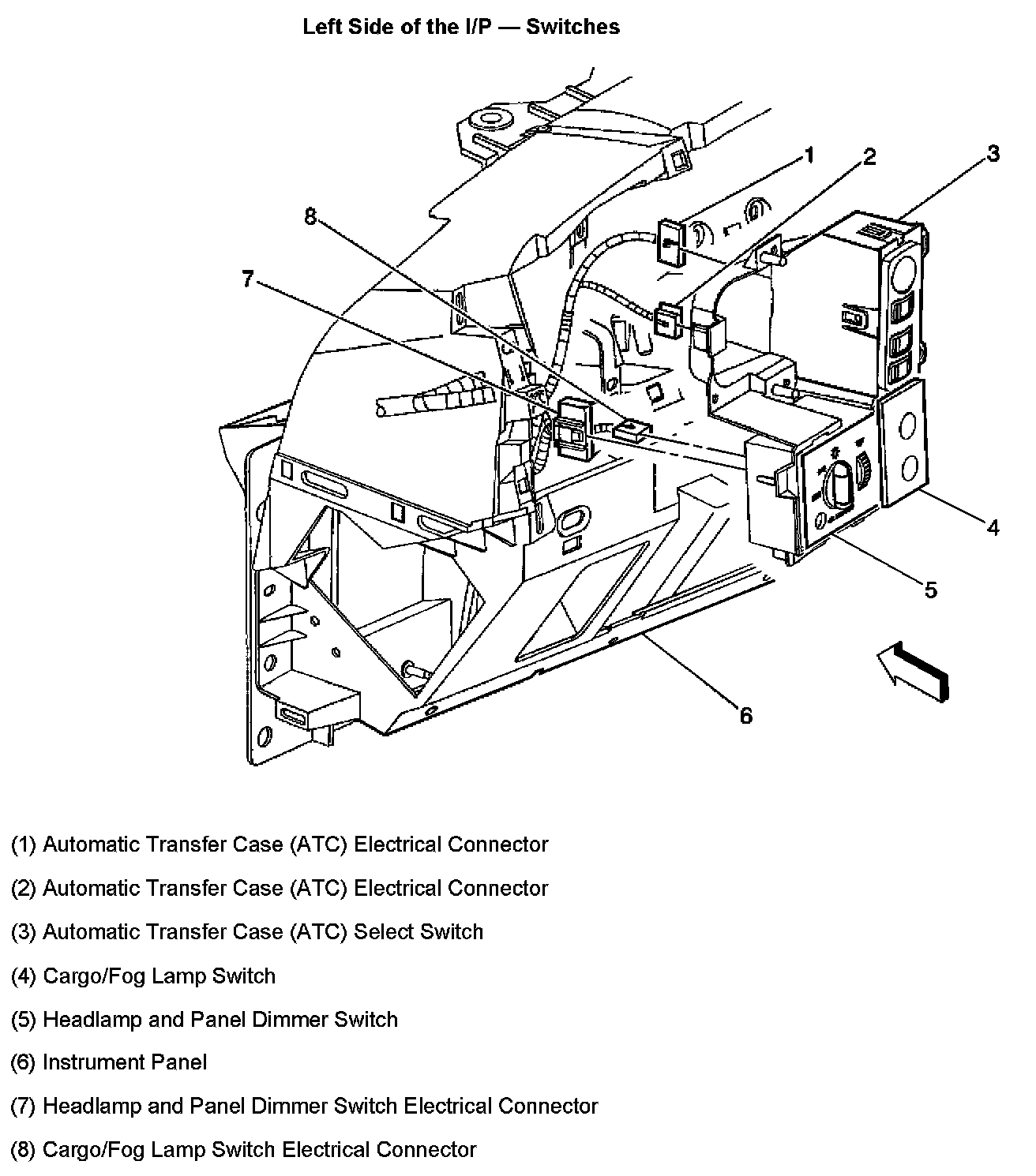 Left Side of the I/P — Switches

1
2
3
8
7
4
5
6

(1) Automatic Transfer Case (ATC) Electrical Connector

(2) Automatic Transfer Case (ATC) Electrical Connector

(3) Automatic Transfer Case (ATC) Select Switch

(4) Cargo/Fog Lamp Switch

(5) Headlamp and Panel Dimmer Switch

(6) Instrument Panel

(7) Headlamp and Panel Dimmer Switch Electrical Connector

(8) Cargo/Fog Lamp Switch Electrical Connector