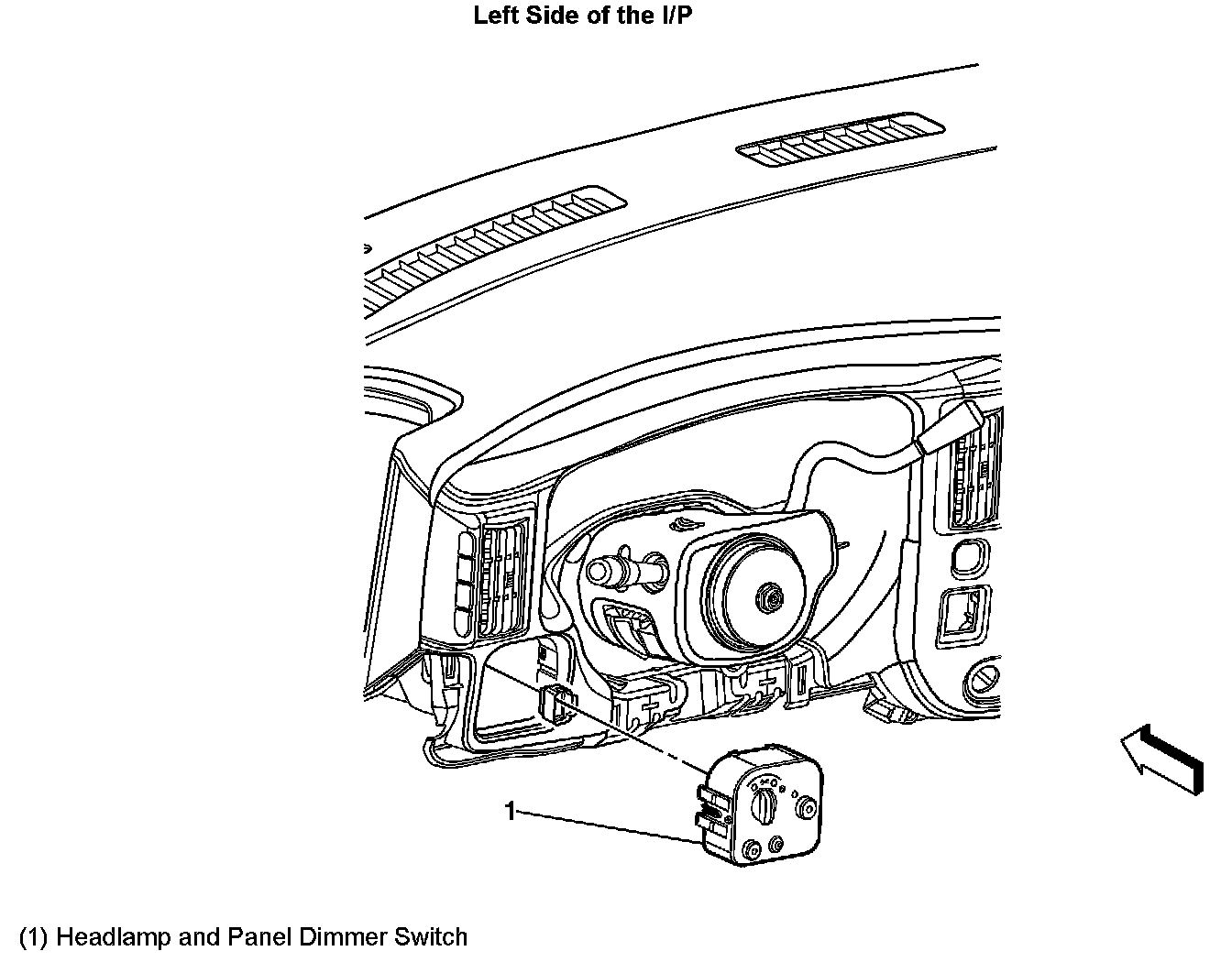 Left Side of the I/P

1

(1) Headlamp and Panel Dimmer Switch