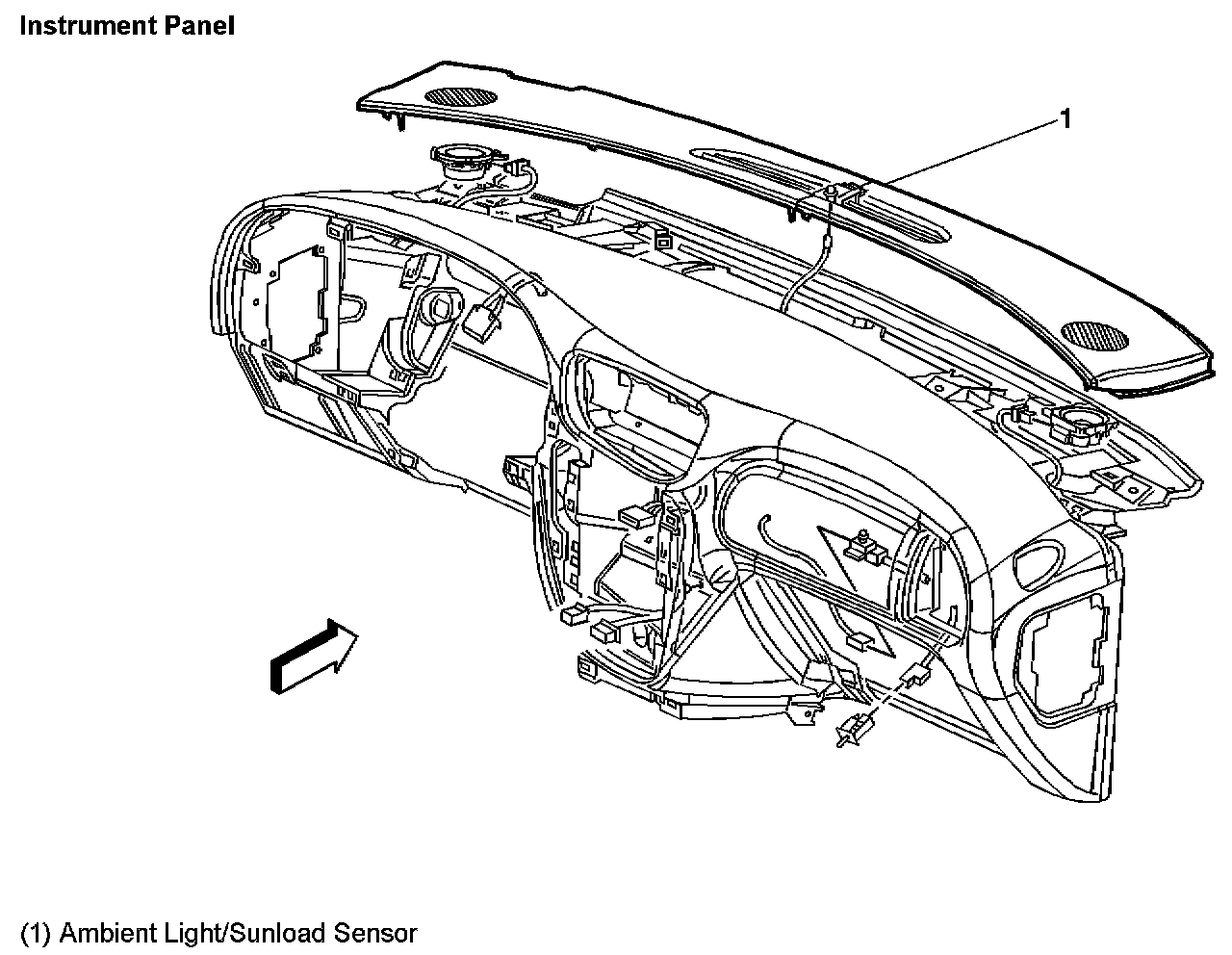 Instrument Panel

1

(1) Ambient Light/Sunload Sensor