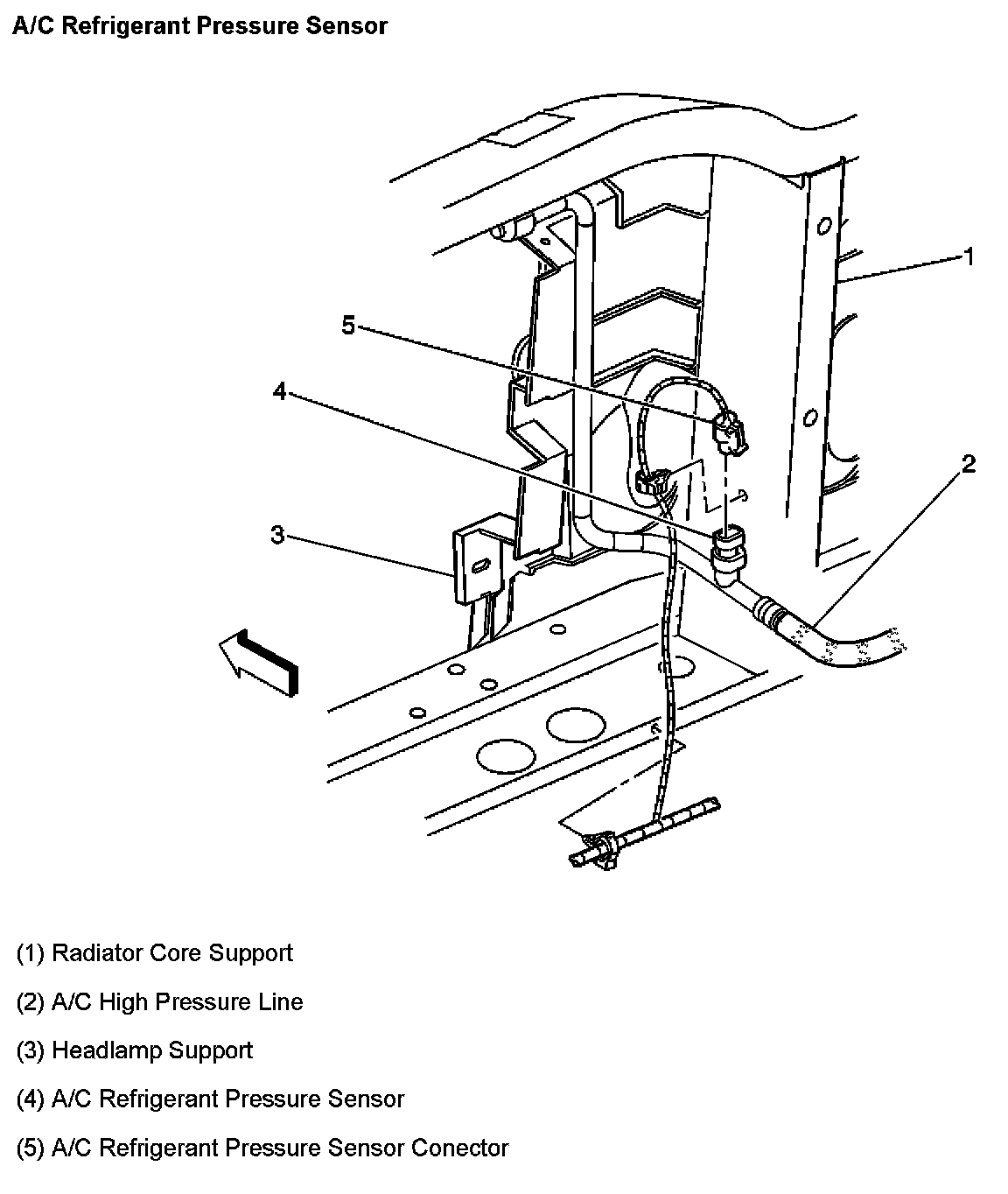 A/C Refrigerant Pressure Sensor

1

5

4

2

3

(1) Radiator Core Support

(2) A/C High Pressure Line

(3) Headlamp Support

(4) A/C Refrigerant Pressure Sensor

(5) A/C Refrigerant Pressure Sensor Conector