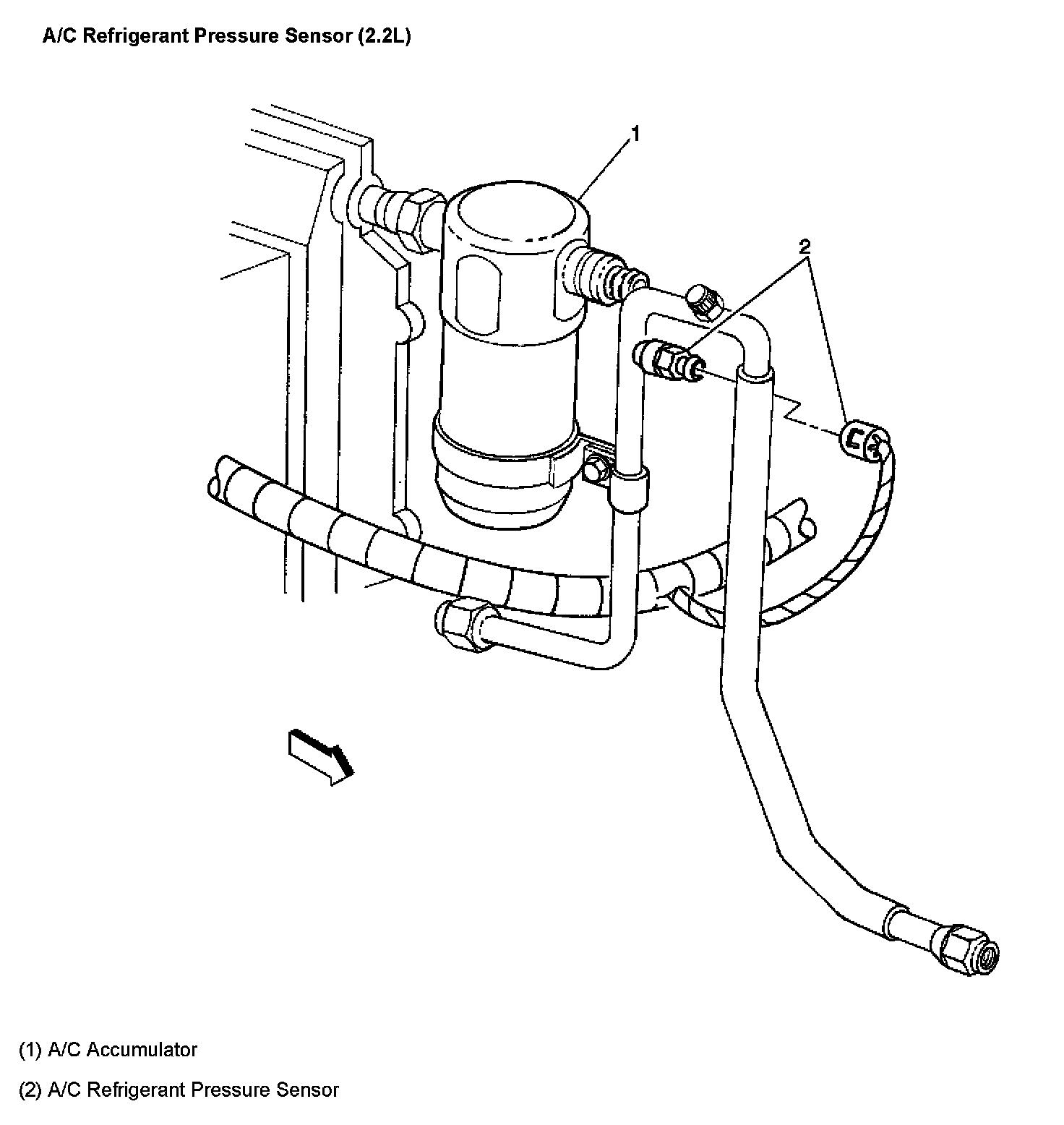 A/C Refrigerant Pressure Sensor (2.2L)

1

2

(1) A/C Accumulator

(2) A/C Refrigerant Pressure Sensor