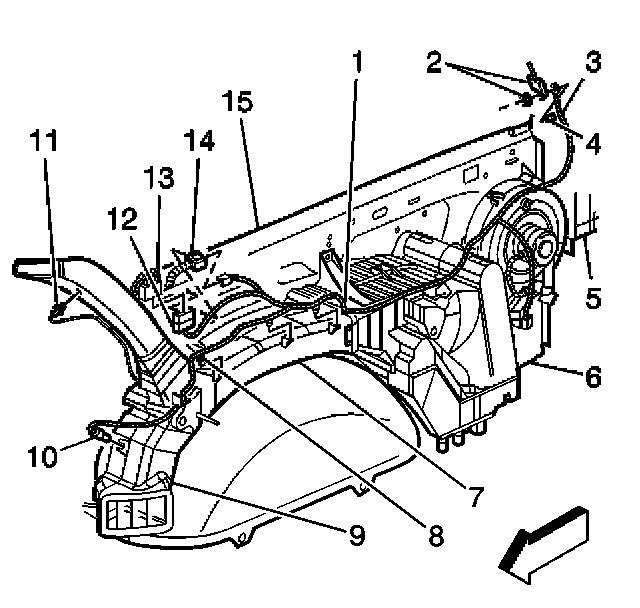 1
2
3
4
15
11
14
13
12
5
6
10
7
9
8