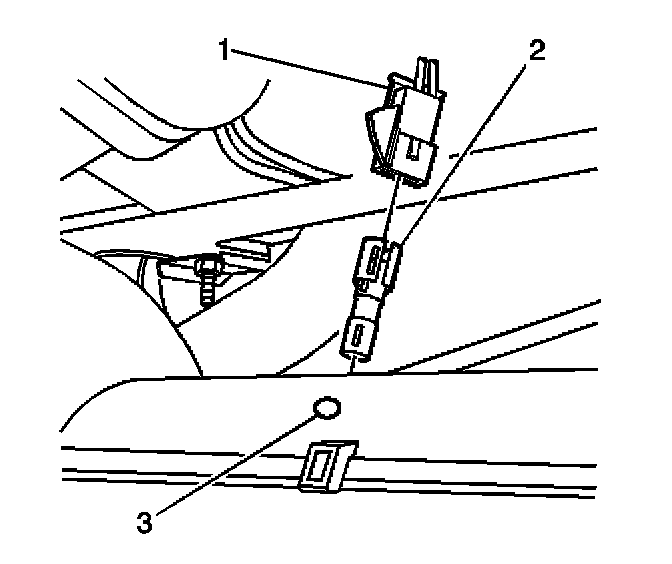 1
2
3