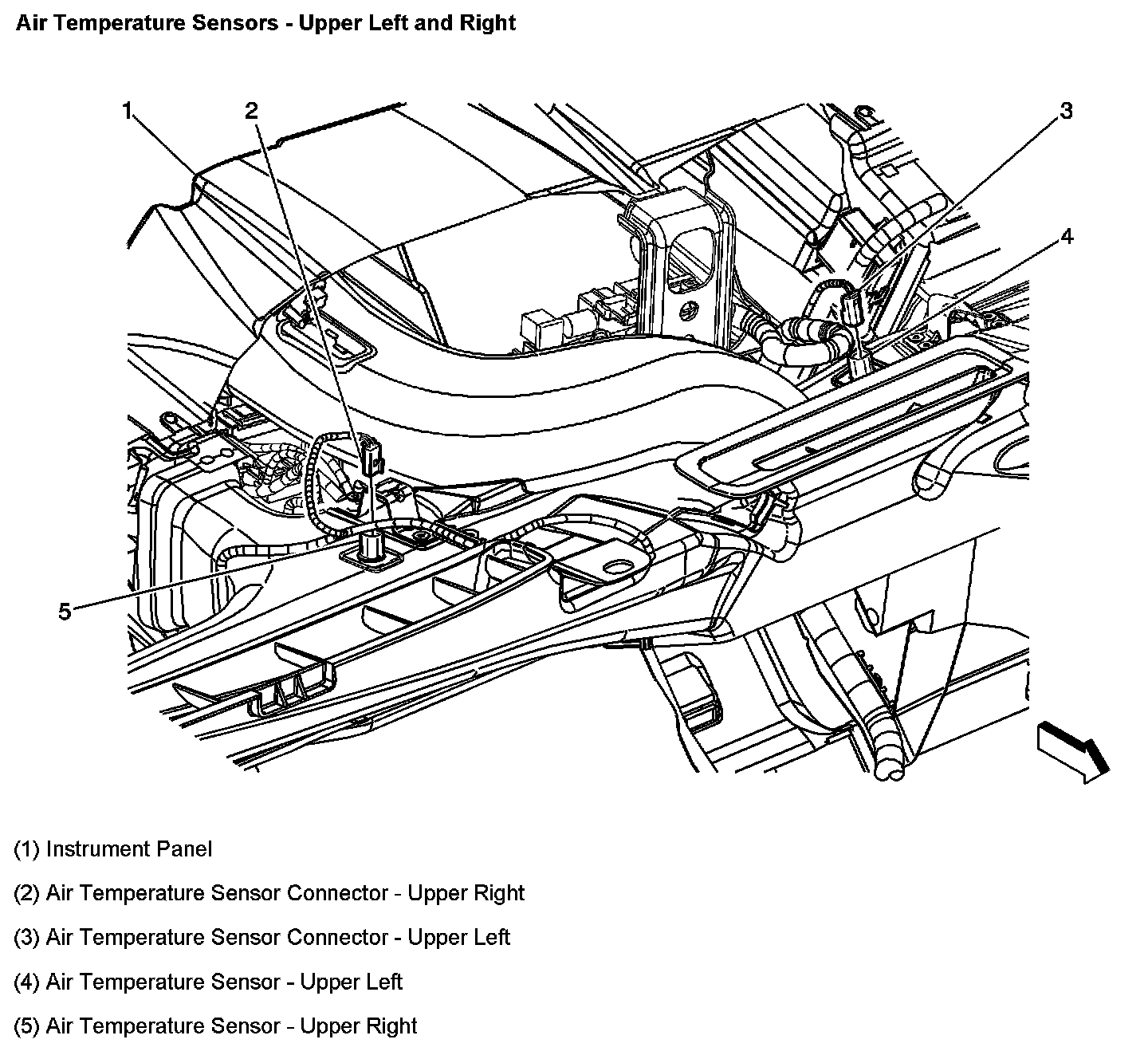 Air Temperature Sensors - Upper Left and Right

1
2
3
4
5

(1) Instrument Panel

(2) Air Temperature Sensor Connector - Upper Right

(3) Air Temperature Sensor Connector - Upper Left

(4) Air Temperature Sensor - Upper Left

(5) Air Temperature Sensor - Upper Right