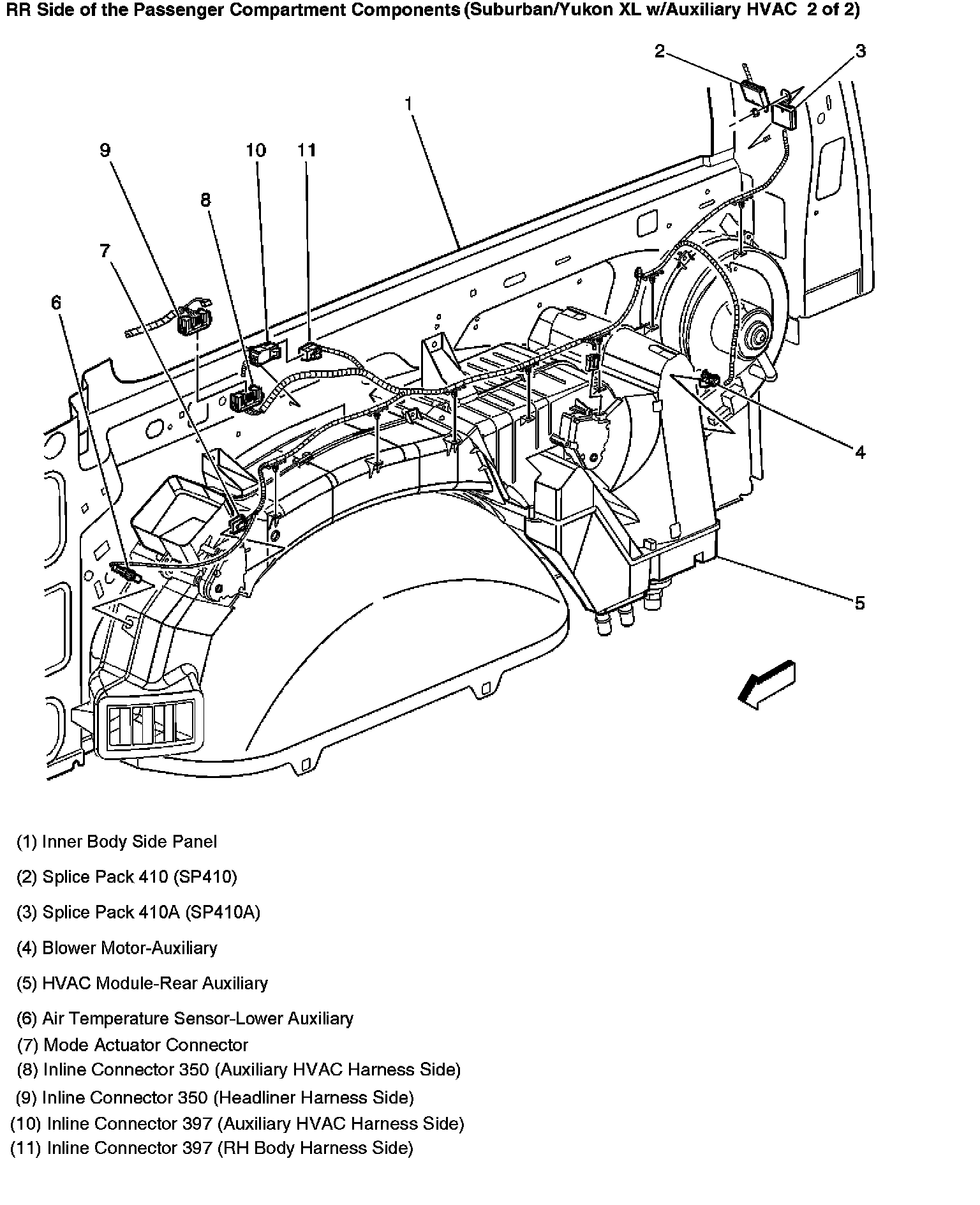 RR Side of the Passenger Compartment Components (Suburban/Yukon XL w/Auxiliary HVAC 2 of 2)

2
3
1
9
10
11
8
7
6
4
5

(1) Inner Body Side Panel

(2) Splice Pack 410 (SP410)

(3) Splice Pack 410A (SP410A)

(4) Blower Motor-Auxiliary

(5) HVAC Module-Rear Auxiliary

(6) Air Temperature Sensor-Lower Auxiliary

(7) Mode Actuator Connector

(8) Inline Connector 350 (Auxiliary HVAC Harness Side)

(9) Inline Connector 350 (Headliner Harness Side)

(10) Inline Connector 397 (Auxiliary HVAC Harness Side)

(11) Inline Connector 397 (RH Body Harness Side)