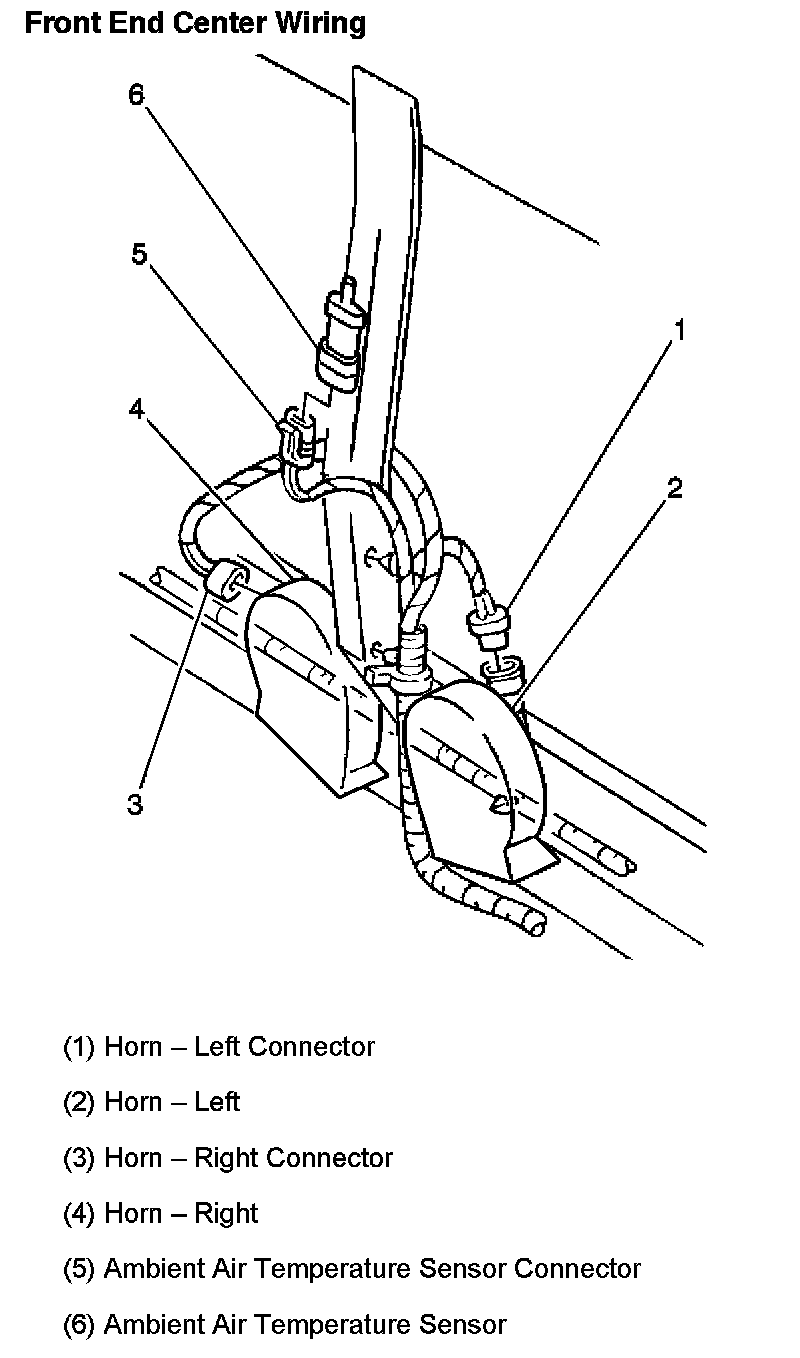 Front End Center Wiring

6
5
1
4
2
3

(1) Horn – Left Connector

(2) Horn – Left

(3) Horn – Right Connector

(4) Horn – Right

(5) Ambient Air Temperature Sensor Connector

(6) Ambient Air Temperature Sensor