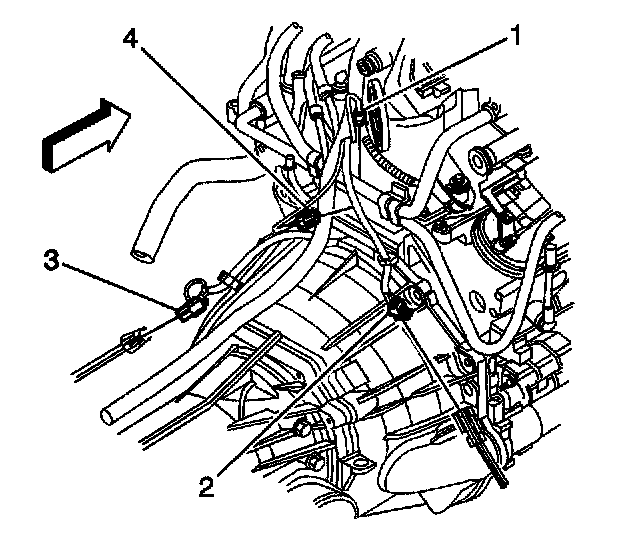 4
1
3
2