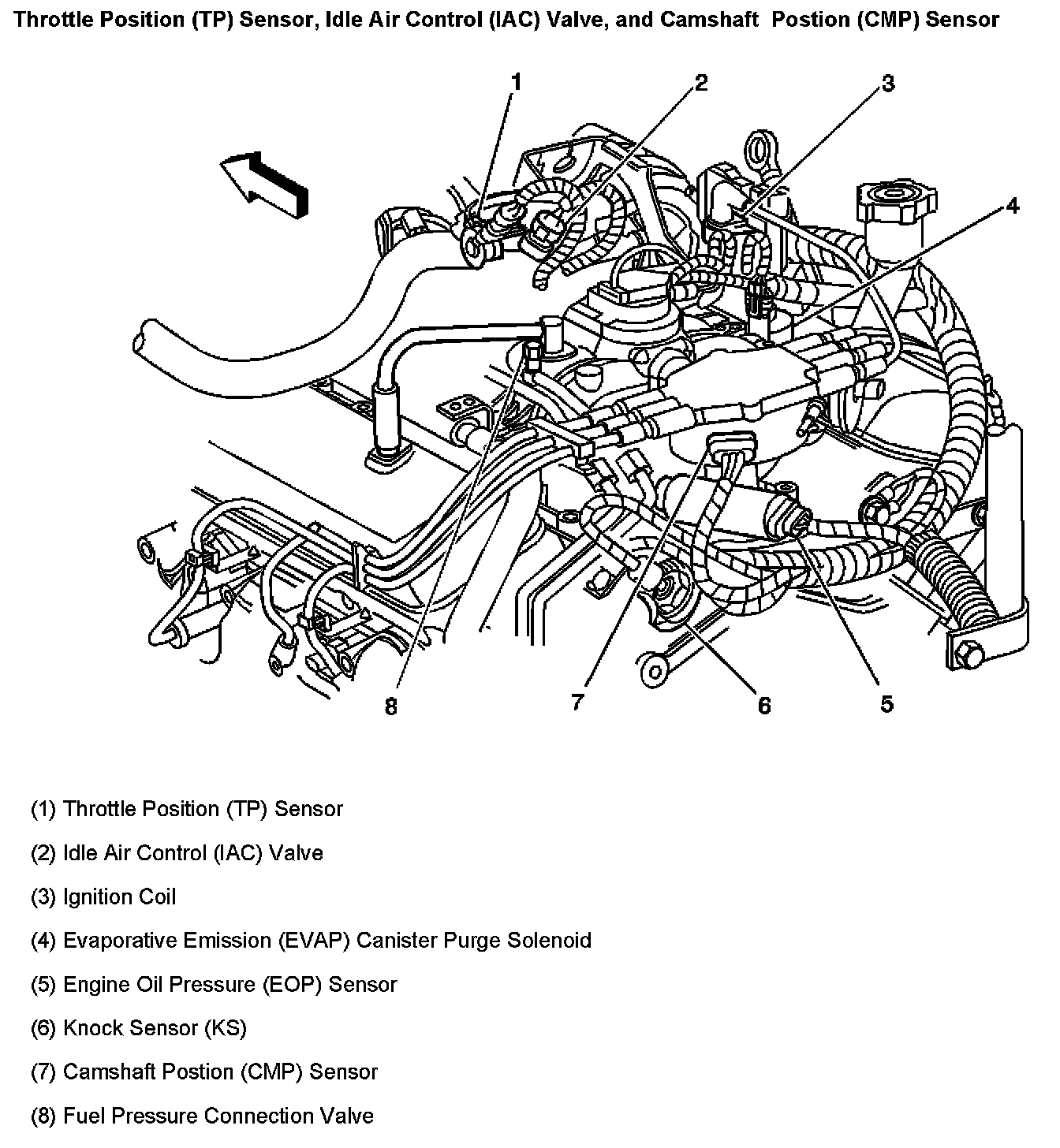 Throttle Position (TP) Sensor, Idle Air Control (IAC) Valve, and Camshaft Postion (CMP) Sensor

1
2
3
4
8
7
6
5

(1) Throttle Position (TP) Sensor

(2) Idle Air Control (IAC) Valve

(3) Ignition Coil

(4) Evaporative Emission (EVAP) Canister Purge Solenoid

(5) Engine Oil Pressure (EOP) Sensor

(6) Knock Sensor (KS)

(7) Camshaft Postion (CMP) Sensor

(8) Fuel Pressure Connection Valve