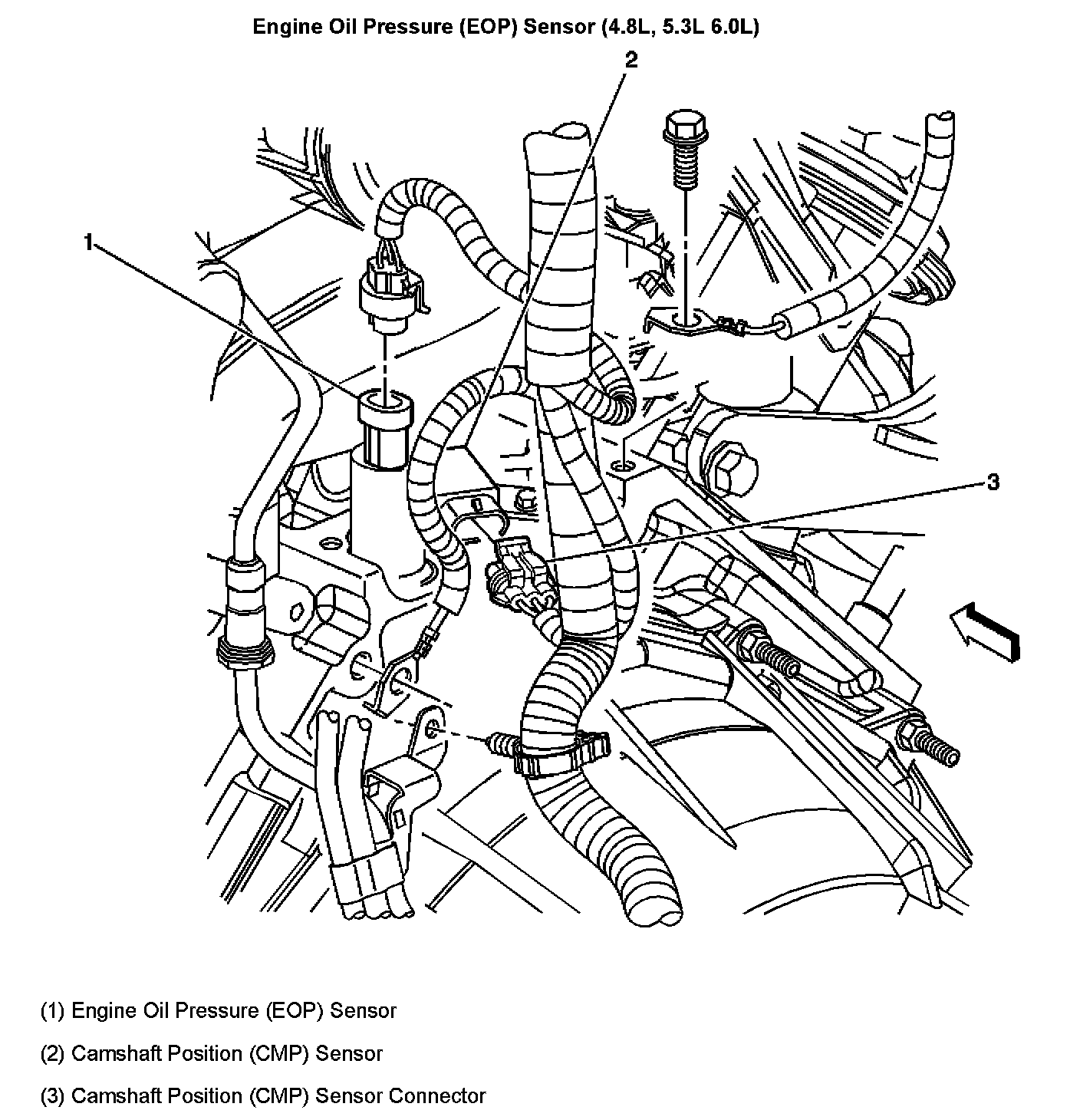 Engine Oil Pressure (EOP) Sensor (4.8L, 5.3L 6.0L)

2

1

3

(1) Engine Oil Pressure (EOP) Sensor

(2) Camshaft Position (CMP) Sensor

(3) Camshaft Position (CMP) Sensor Connector