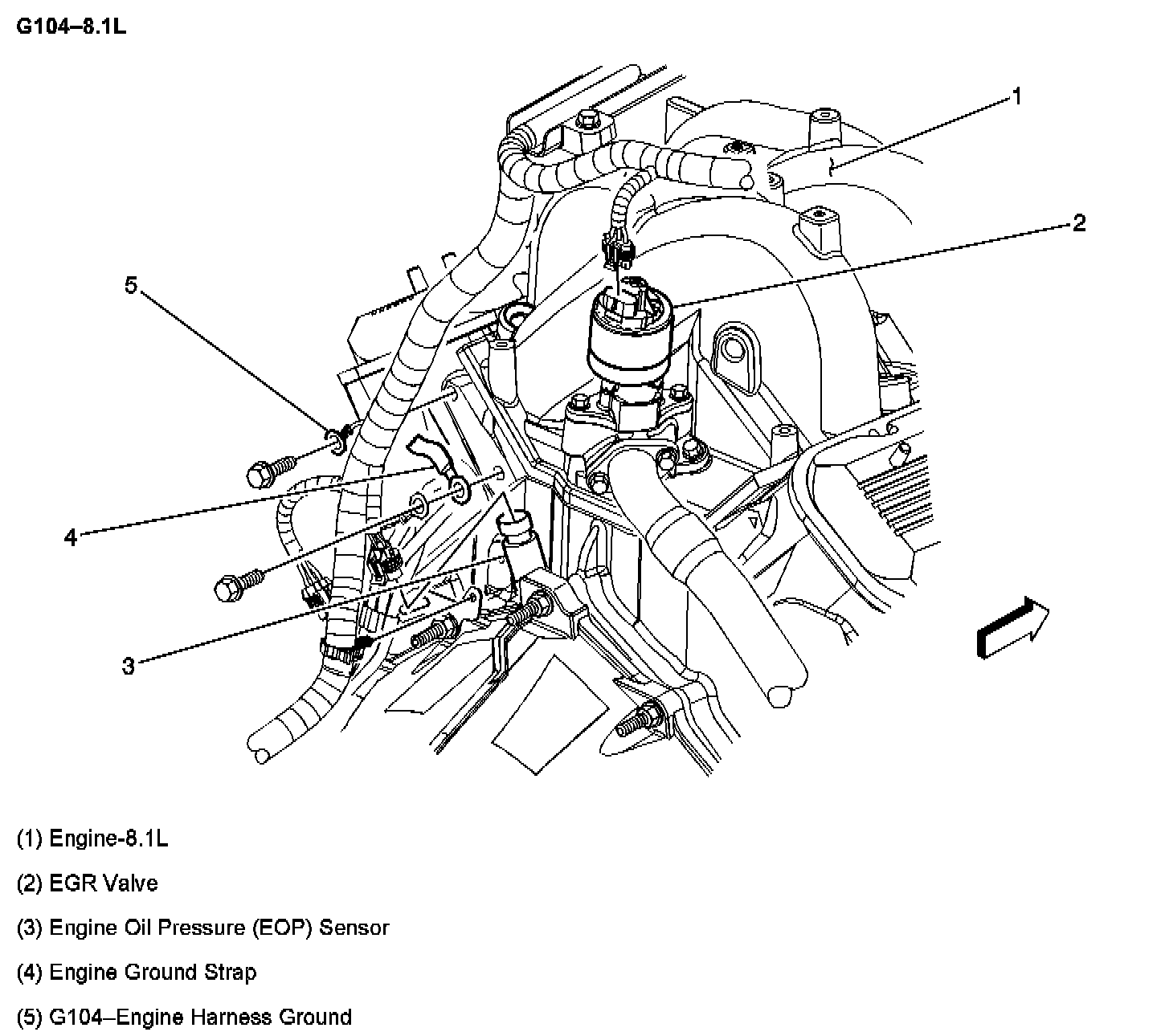 G104–8.1L

1

2

5

4

3

(1) Engine-8.1L

(2) EGR Valve

(3) Engine Oil Pressure (EOP) Sensor

(4) Engine Ground Strap

(5) G104–Engine Harness Ground